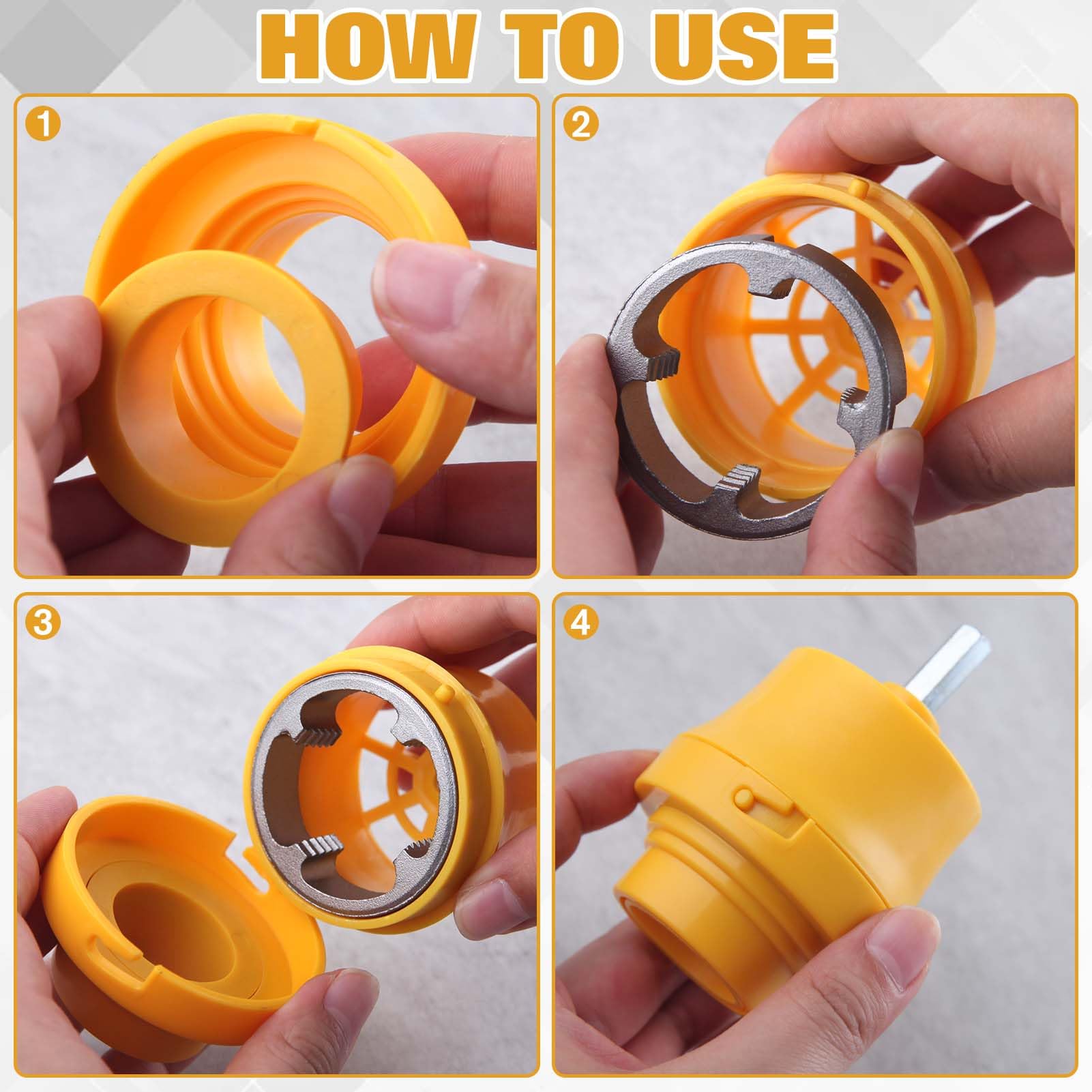 HOW TO USE

1

2

3

4