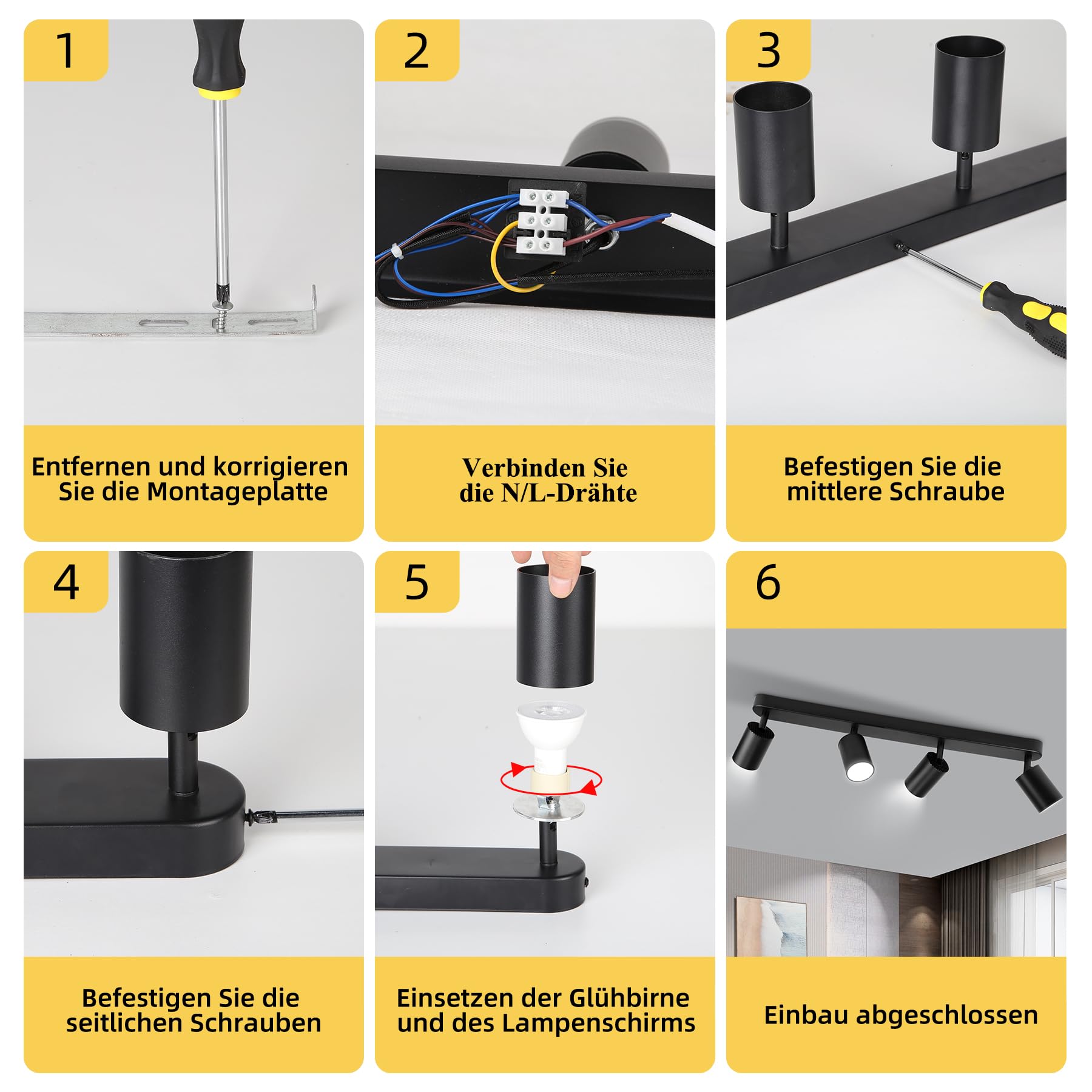 1

Entfernen und korrigieren Sie die Montageplatte

2

Verbinden Sie die N/L-Drähte

3

Befestigen Sie die mittlere Schraube

4

Befestigen Sie die seitlichen Schrauben

5

Einsetzen der Glühbirne und des Lampenschirms

6

Einbau abgeschlossen