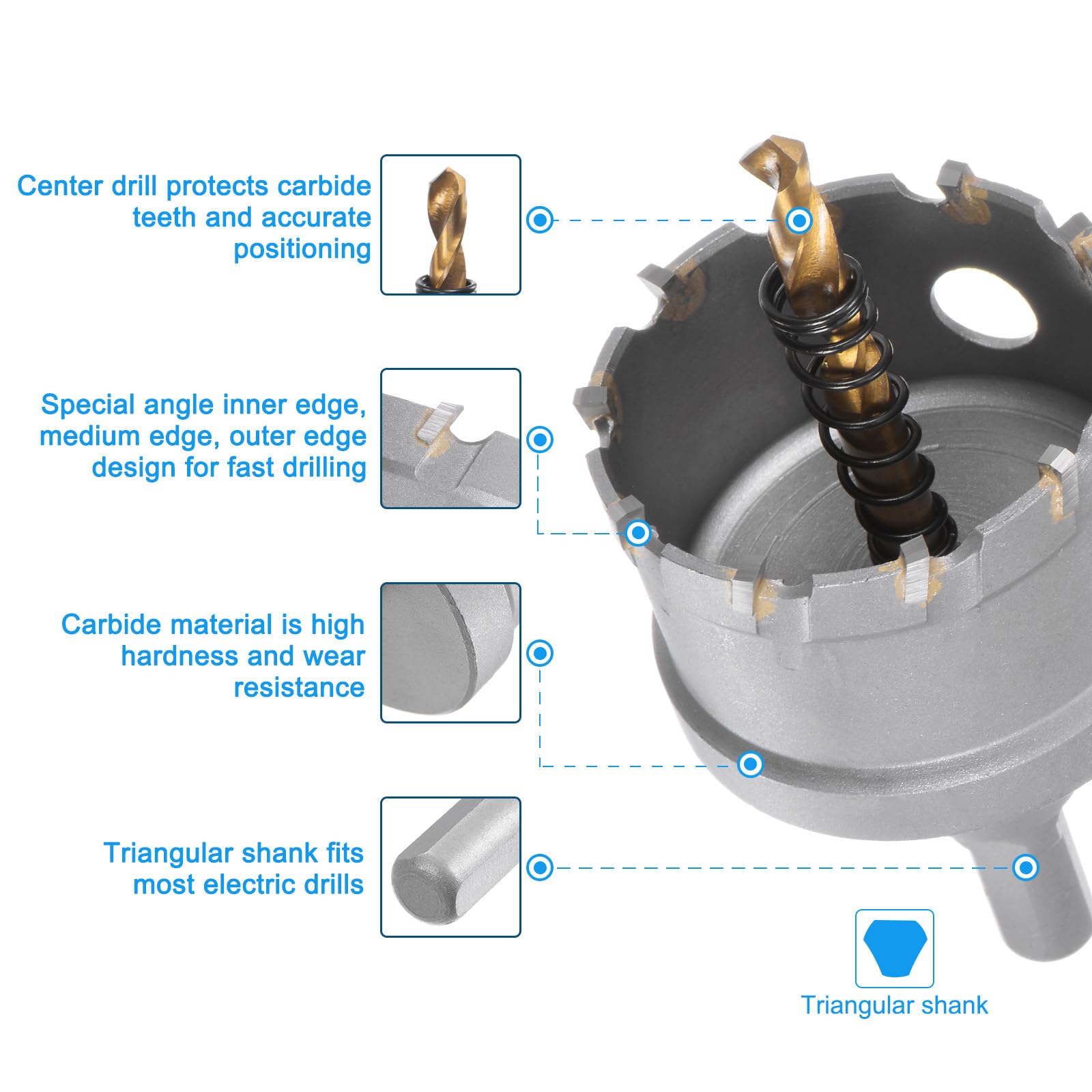 Center drill protects carbide teeth and accurate positioning

Special angle inner edge, medium edge, outer edge design for fast drilling

Carbide material is high hardness and wear resistance

Triangular shank fits most electric drills

Triangular shank