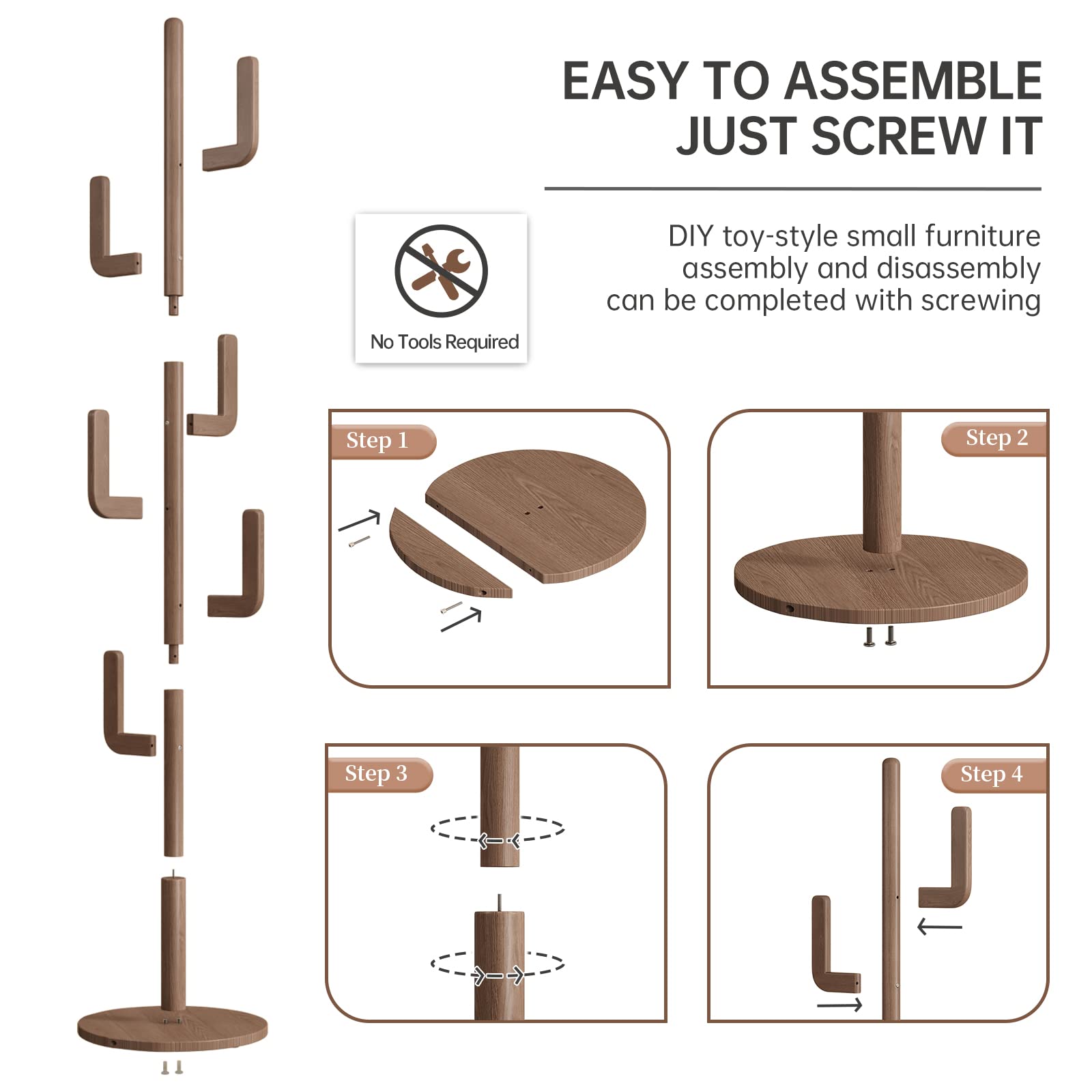 EASY TO ASSEMBLE
JUST SCREW IT

DIY toy-style small furniture assembly and disassembly can be completed with screwing

No Tools Required

Step 1

Step 2

Step 3

Step 4