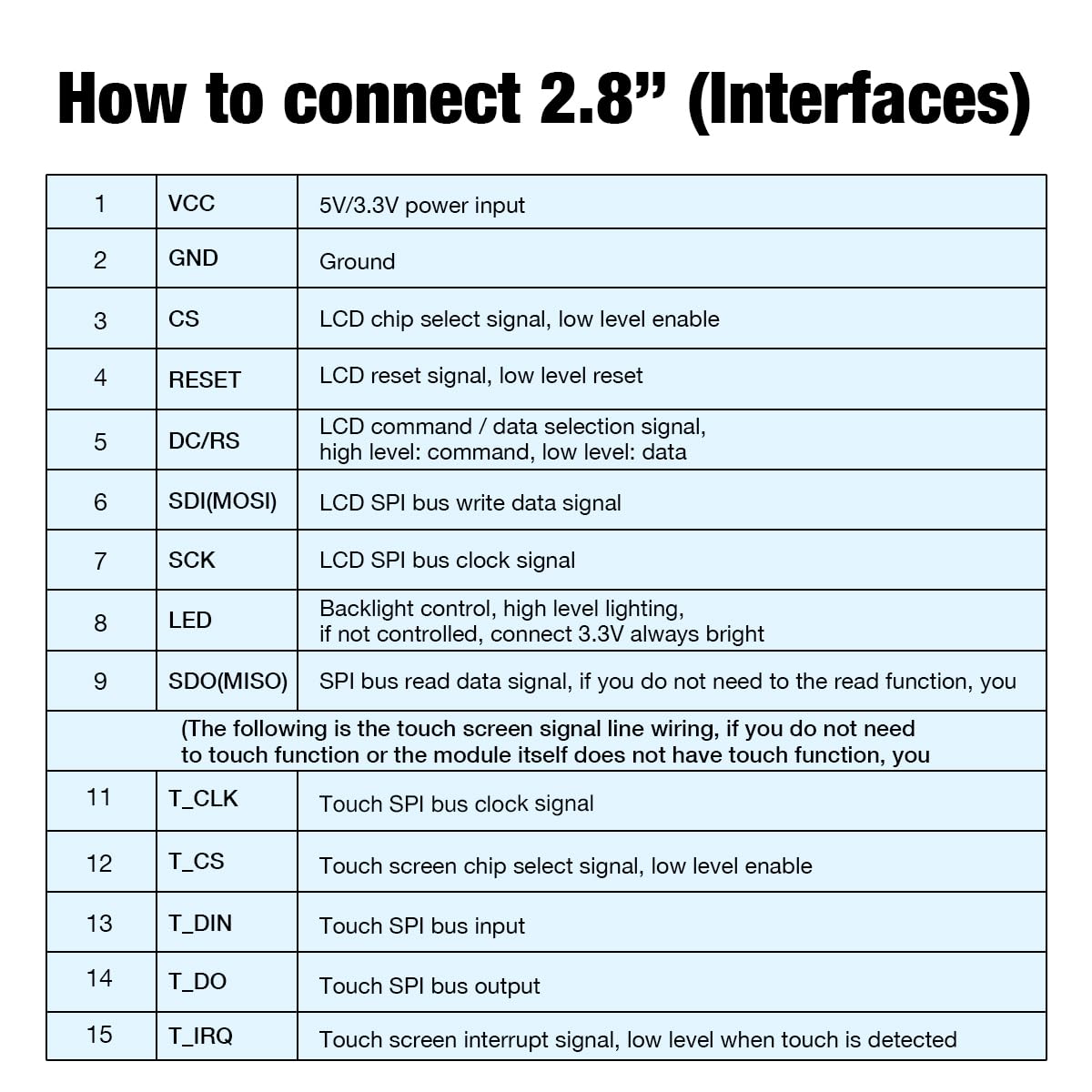 How to connect 2.8” (Interfaces)

| 1 | VCC | 5V/3.3V power input |
|---|---|---|
| 2 | GND | Ground |
| 3 | CS | LCD chip select signal, low level enable |
| 4 | RESET | LCD reset signal, low level reset |
| 5 | DC/RS | LCD command / data selection signal, high level: command, low level: data |
| 6 | SDI(MOSI) | LCD SPI bus write data signal |
| 7 | SCK | LCD SPI bus clock signal |
| 8 | LED | Backlight control, high level lighting, if not controlled, connect 3.3V always bright |
| 9 | SDO(MISO) | SPI bus read data signal, if you do not need to the read function, you |
| (The following is the touch screen signal line wiring, if you do not need to touch function or the module itself does not have touch function, you | | |
| 11 | T_CLK | Touch SPI bus clock signal |
| 12 | T_CS | Touch screen chip select signal, low level enable |
| 13 | T_DIN | Touch SPI bus input |
| 14 | T_DO | Touch SPI bus output |
| 15 | T_IRQ | Touch screen interrupt signal, low level when touch is detected |