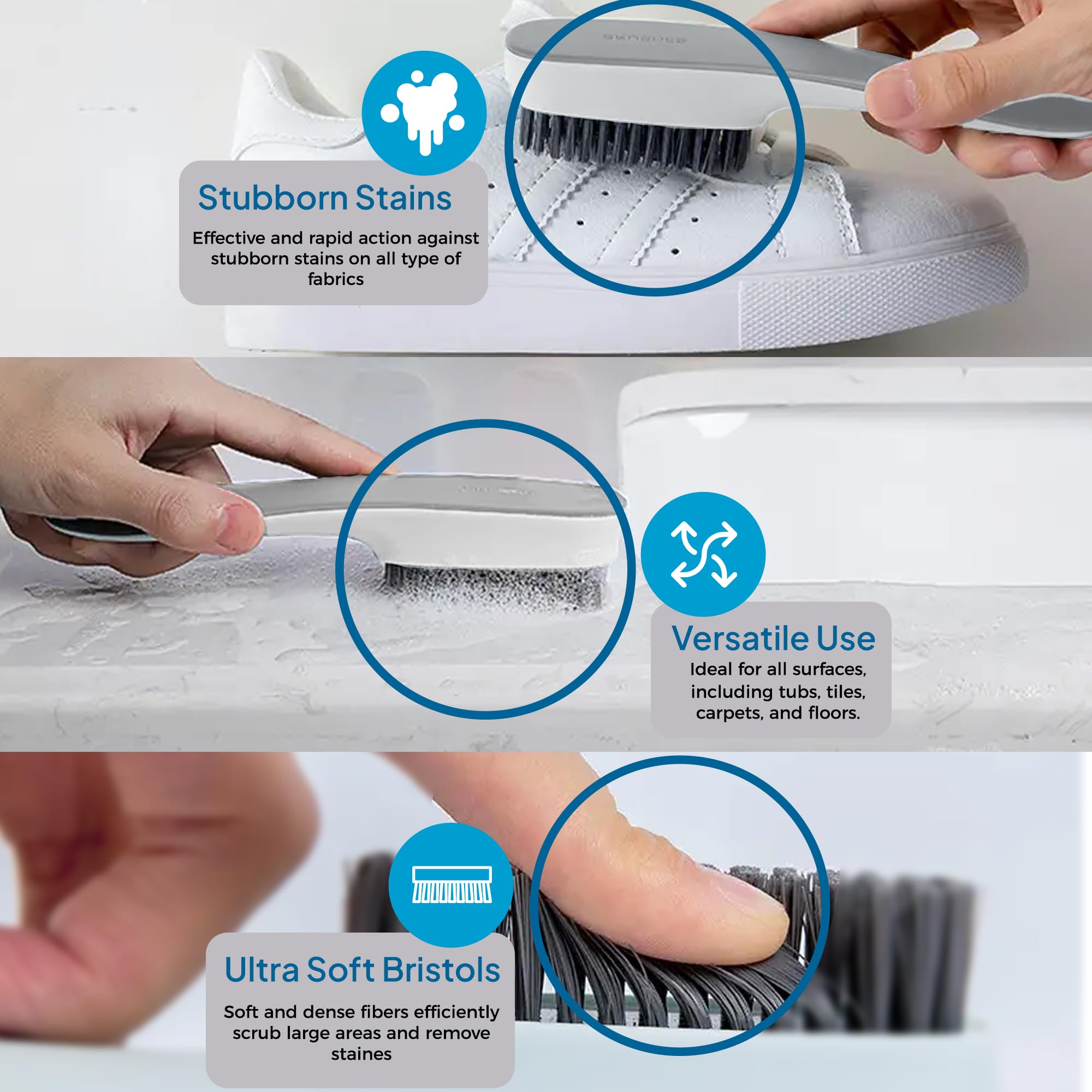 Stubborn Stains

Effective and rapid action against stubborn stains on all type of fabrics

Versatile Use

Ideal for all surfaces, including tubs, tiles, carpets, and floors.

Ultra Soft Bristols

Soft and dense fibers efficiently scrub large areas and remove staines