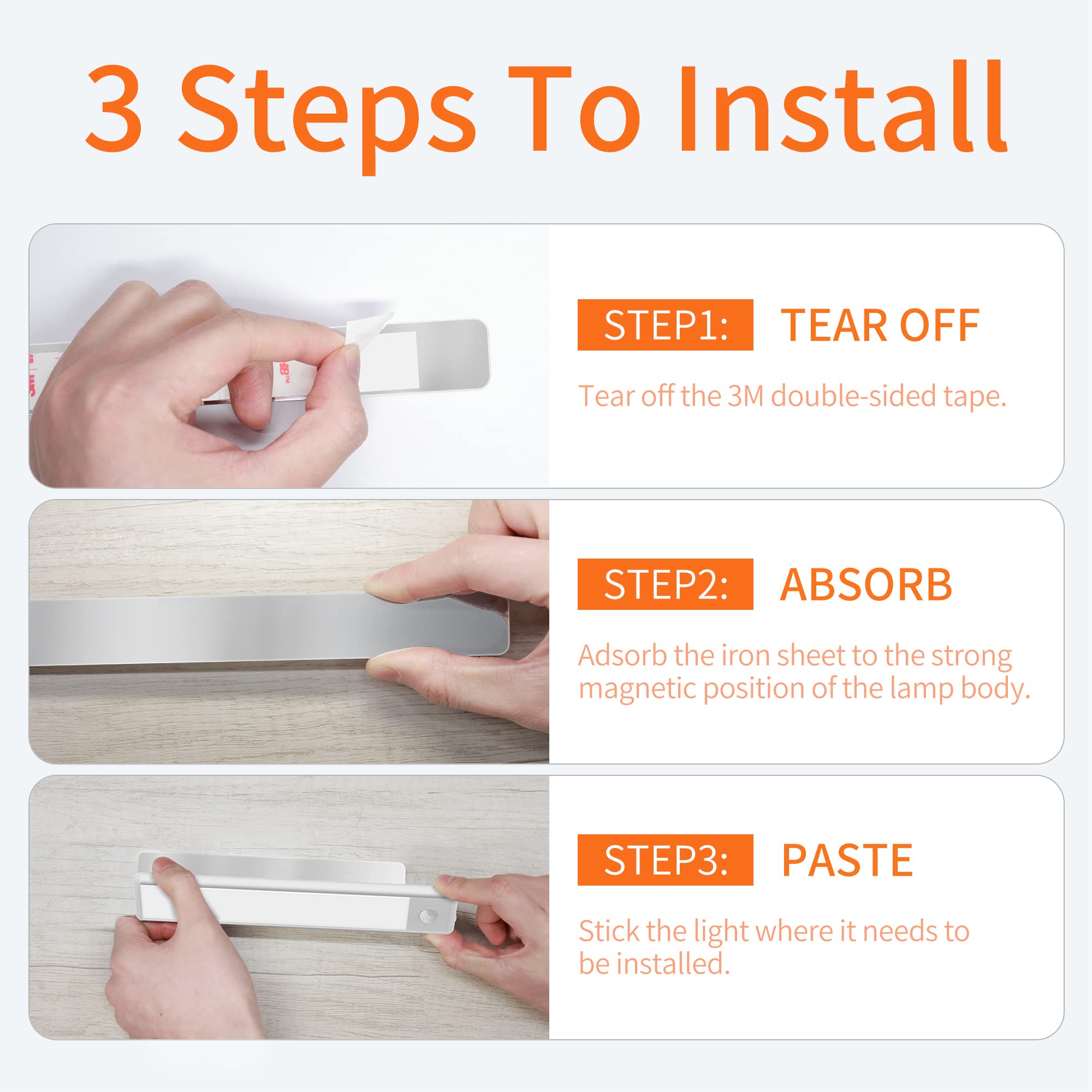 3 Steps To Install

STEP1: TEAR OFF

Tear off the 3M double-sided tape.

STEP2: ABSORB

Adsorb the iron sheet to the strong magnetic position of the lamp body.

STEP3: PASTE

Stick the light where it needs to be installed.