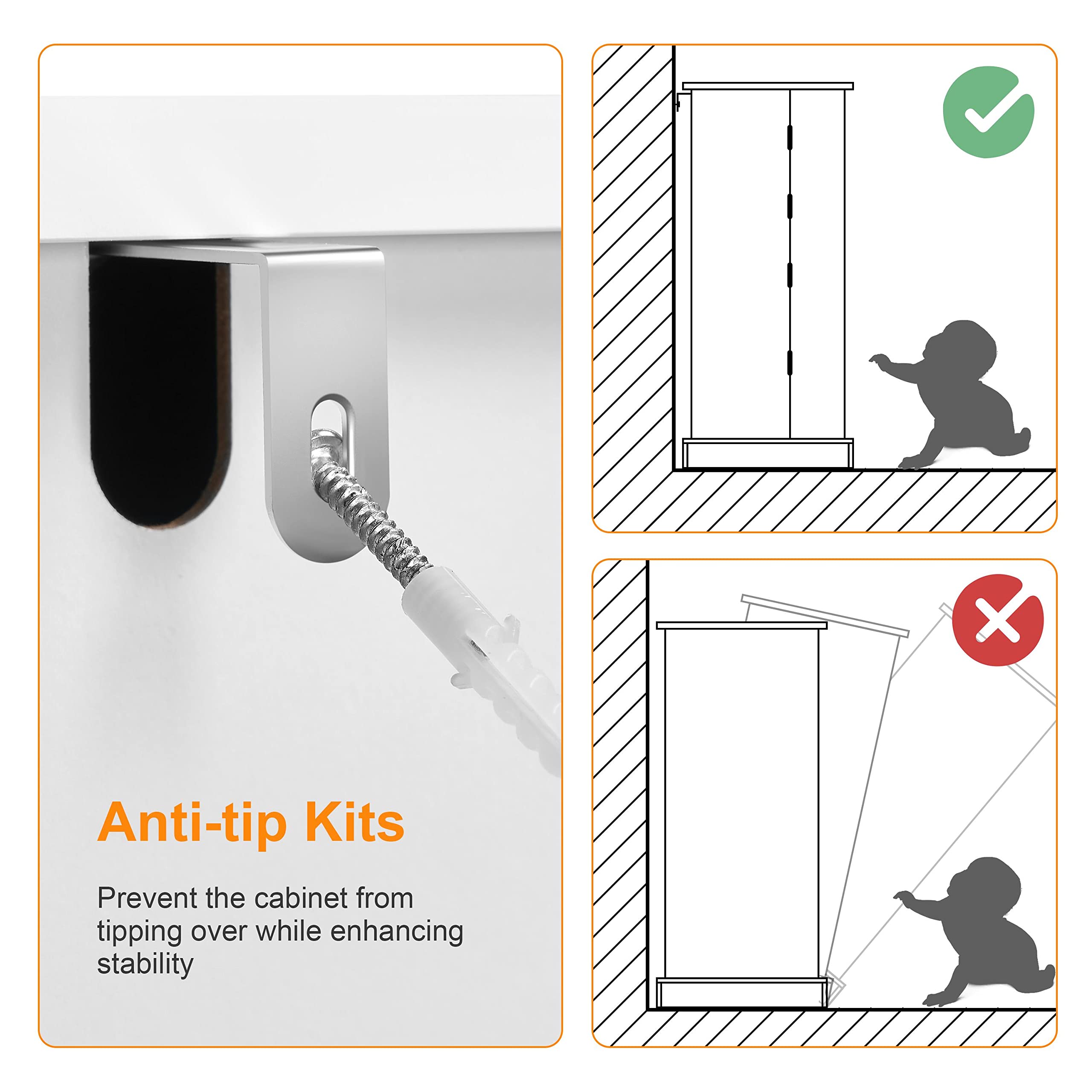 Anti-tip Kits

Prevent the cabinet from tipping over while enhancing stability