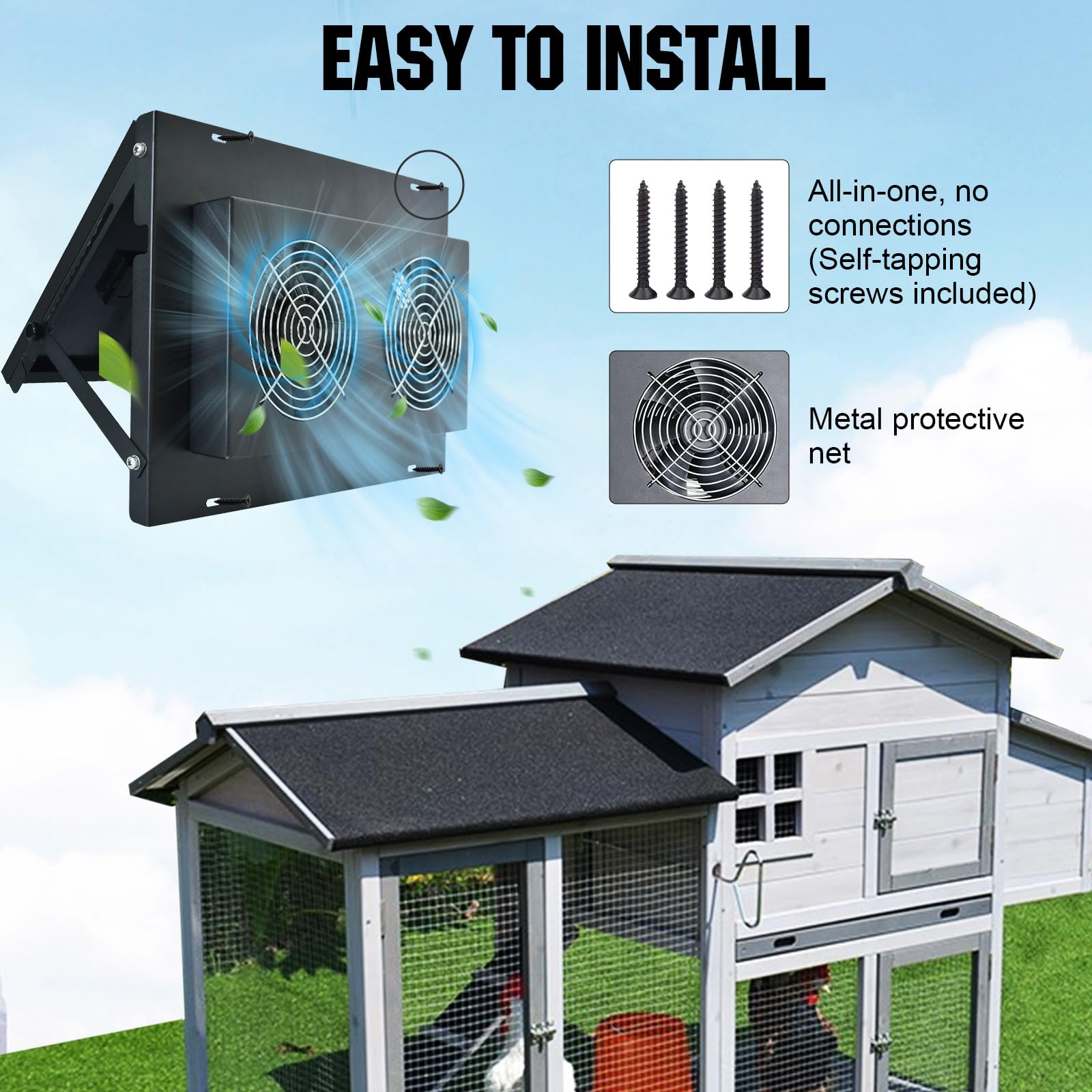 EASY TO INSTALL

All-in-one, no connections (Self-tapping screws included)

Metal protective net