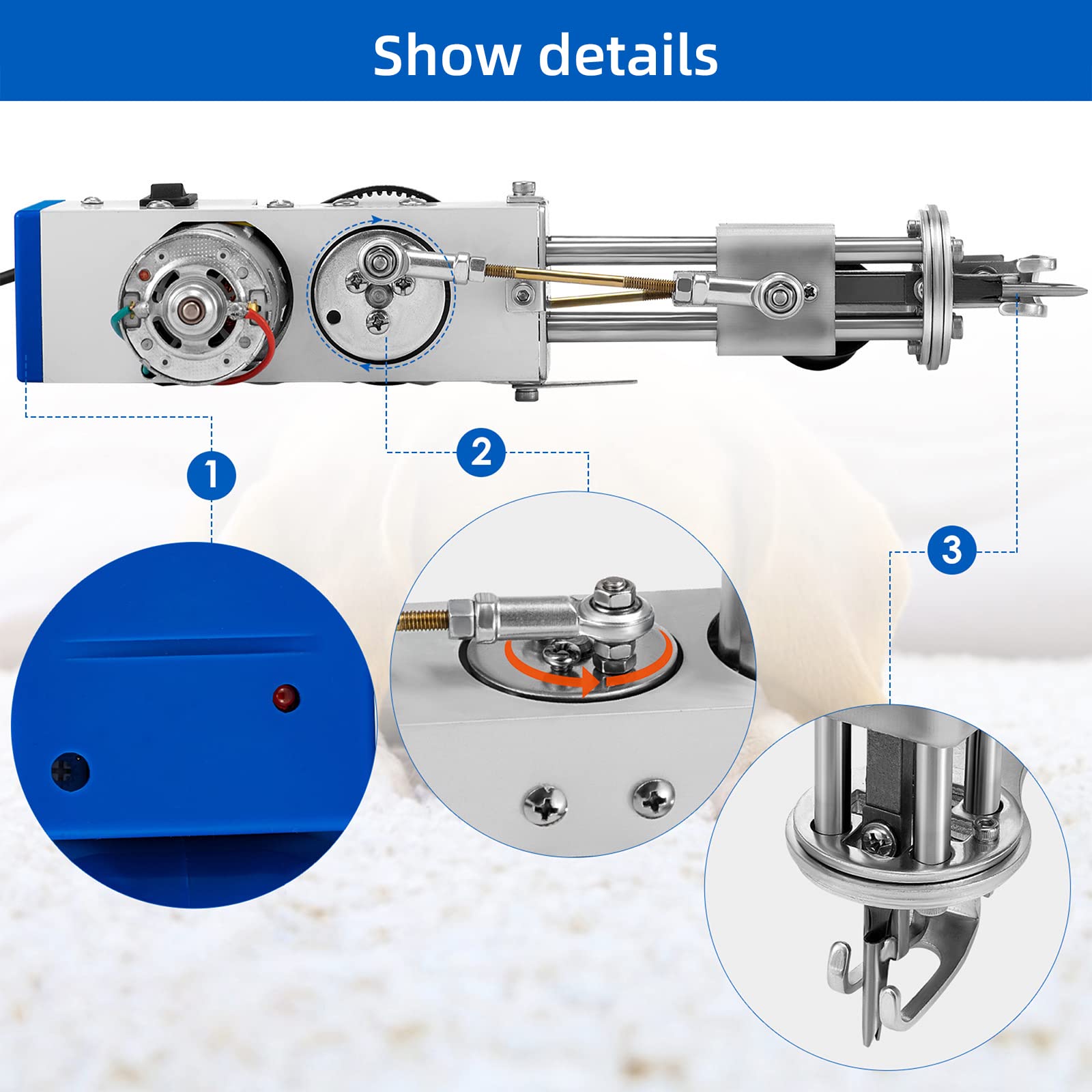 Show details

1

2

3