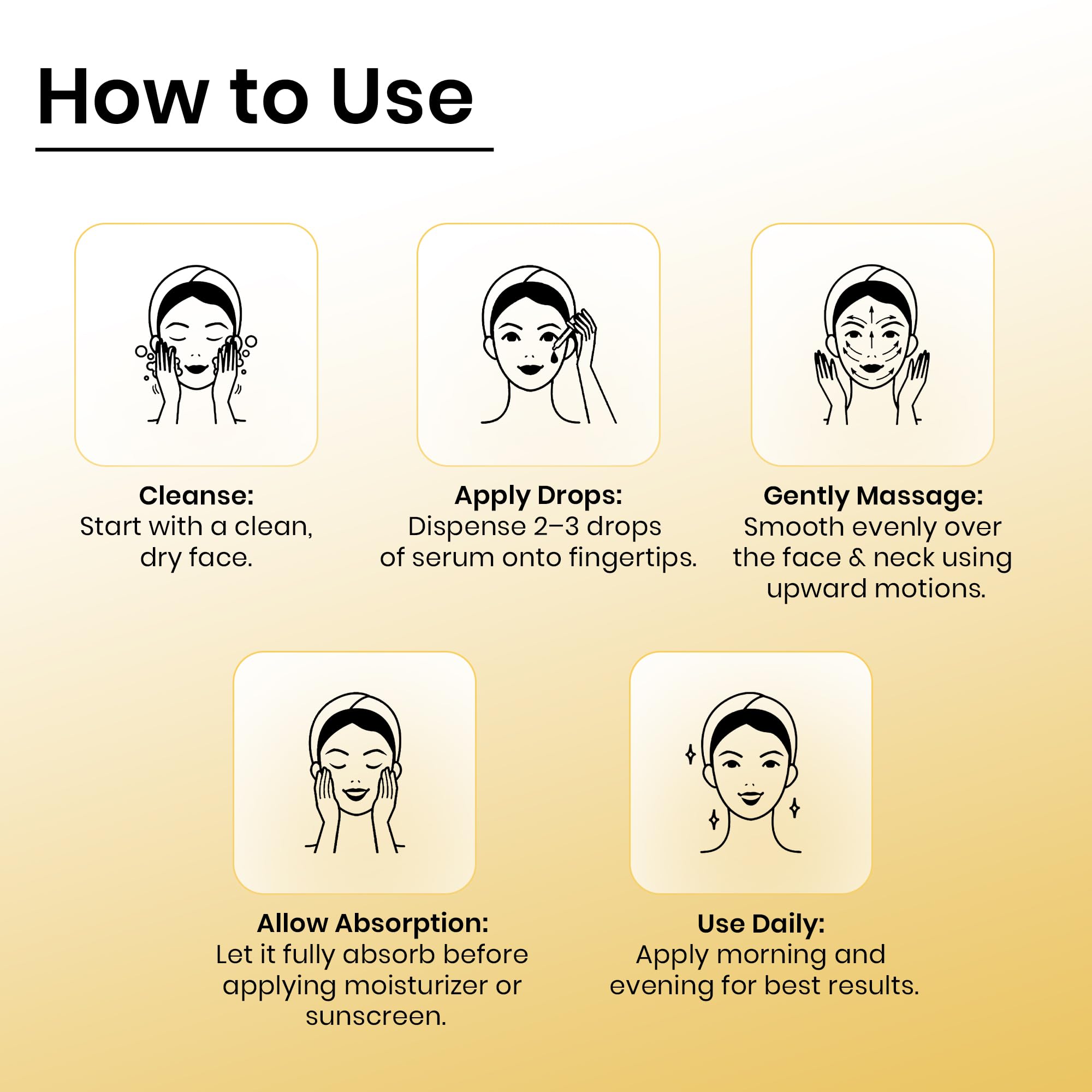 How to Use

Cleanse:
Start with a clean, dry face.

Apply Drops:
Dispense 2–3 drops of serum onto fingertips.

Gently Massage:
Smooth evenly over the face & neck using upward motions.

Allow Absorption:
Let it fully absorb before applying moisturizer or sunscreen.

Use Daily:
Apply morning and evening for best results.