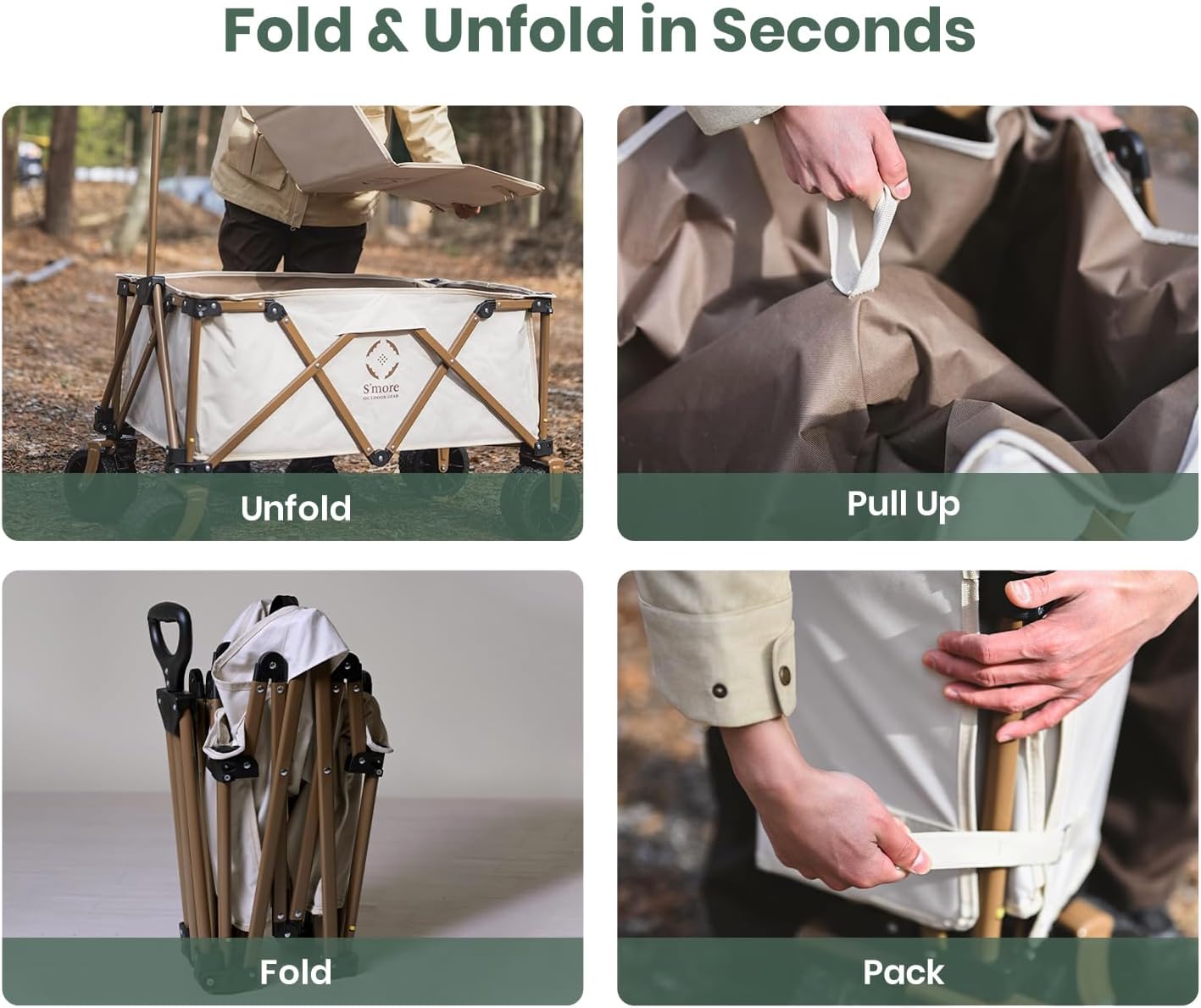 Fold & Unfold in Seconds

S'more
OUTDOOR GEAR

Unfold

Pull Up

Fold

Pack