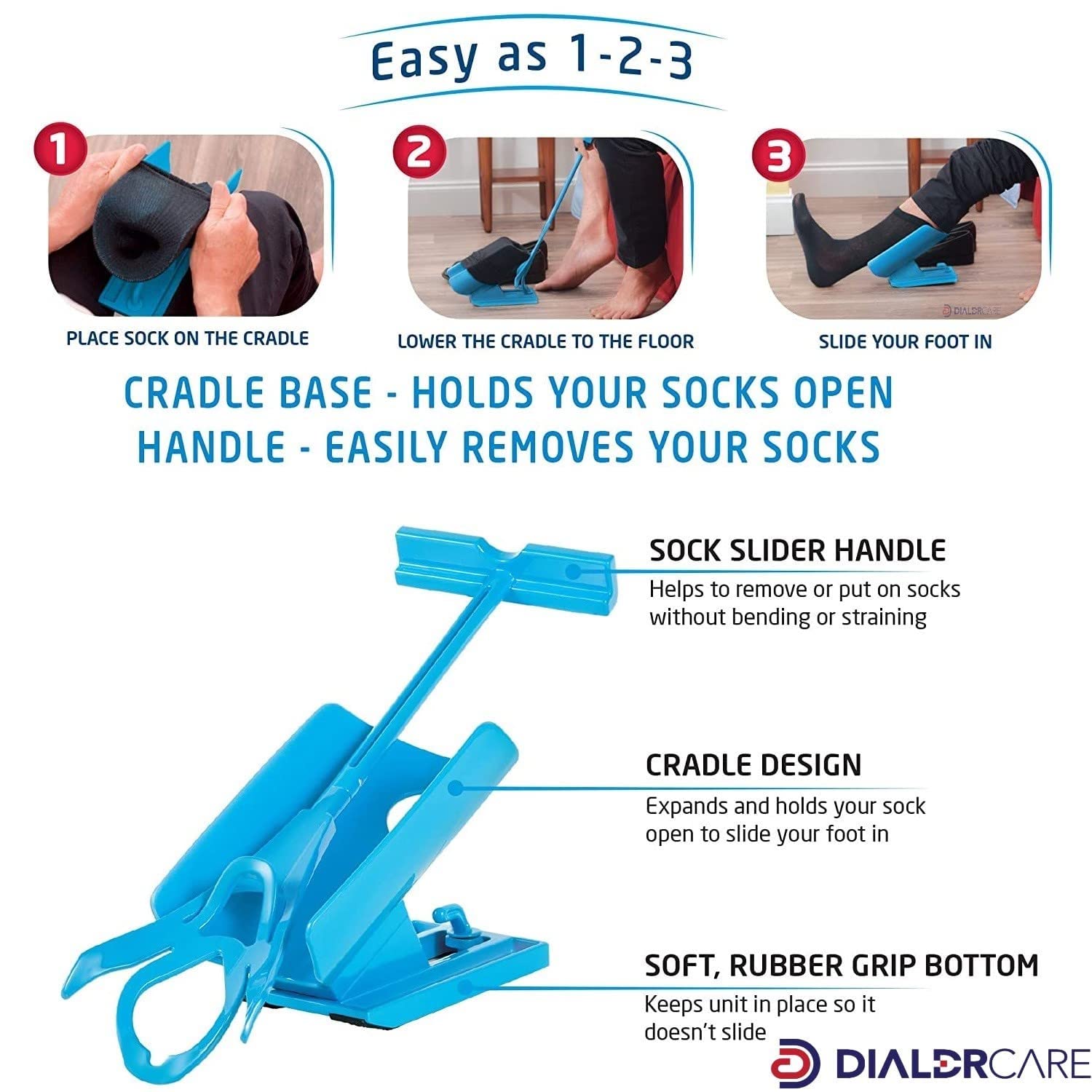 Easy as 1-2-3

1
PLACE SOCK ON THE CRADLE

2
LOWER THE CRADLE TO THE FLOOR

3
DIALDRCARE
SLIDE YOUR FOOT IN

CRADLE BASE - HOLDS YOUR SOCKS OPEN
HANDLE - EASILY REMOVES YOUR SOCKS

SOCK SLIDER HANDLE
Helps to remove or put on socks without bending or straining

CRADLE DESIGN
Expands and holds your sock open to slide your foot in

SOFT, RUBBER GRIP BOTTOM
Keeps unit in place so it doesn't slide

DIALDRCARE