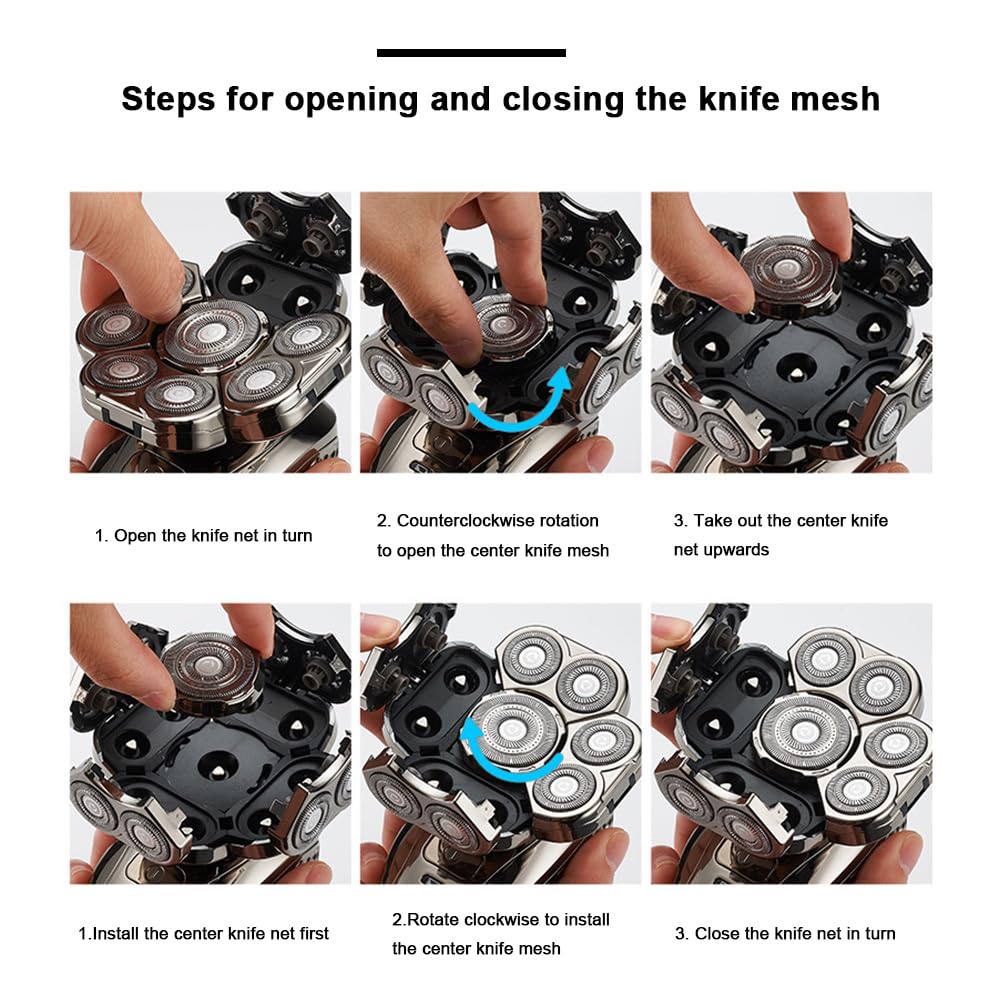 Steps for opening and closing the knife mesh

1. Open the knife net in turn

2. Counterclockwise rotation to open the center knife mesh

3. Take out the center knife net upwards

1.Install the center knife net first

2.Rotate clockwise to install the center knife mesh

3. Close the knife net in turn