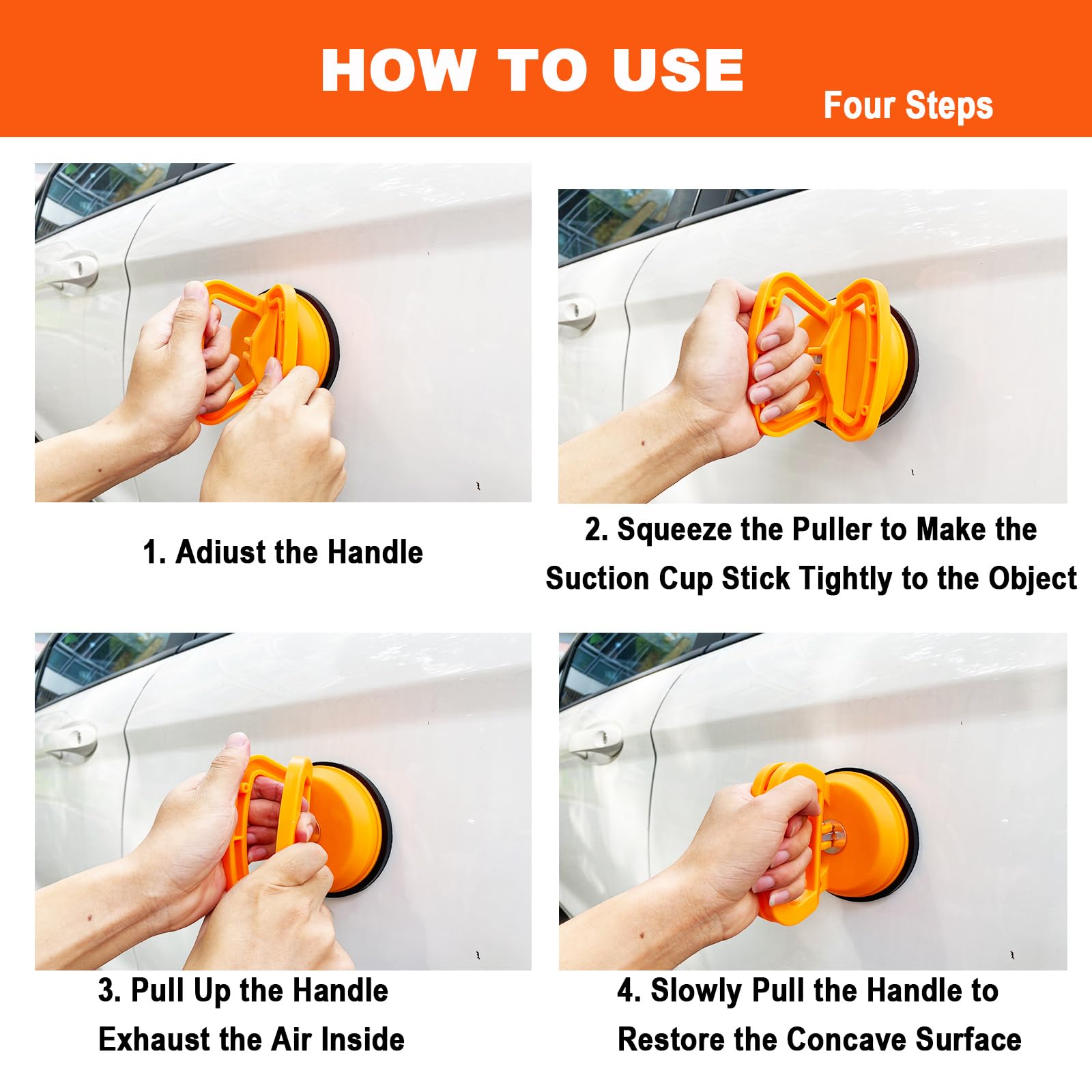 HOW TO USE

Four Steps

1. Adiust the Handle

2. Squeeze the Puller to Make the Suction Cup Stick Tightly to the Object

3. Pull Up the Handle Exhaust the Air Inside

4. Slowly Pull the Handle to Restore the Concave Surface