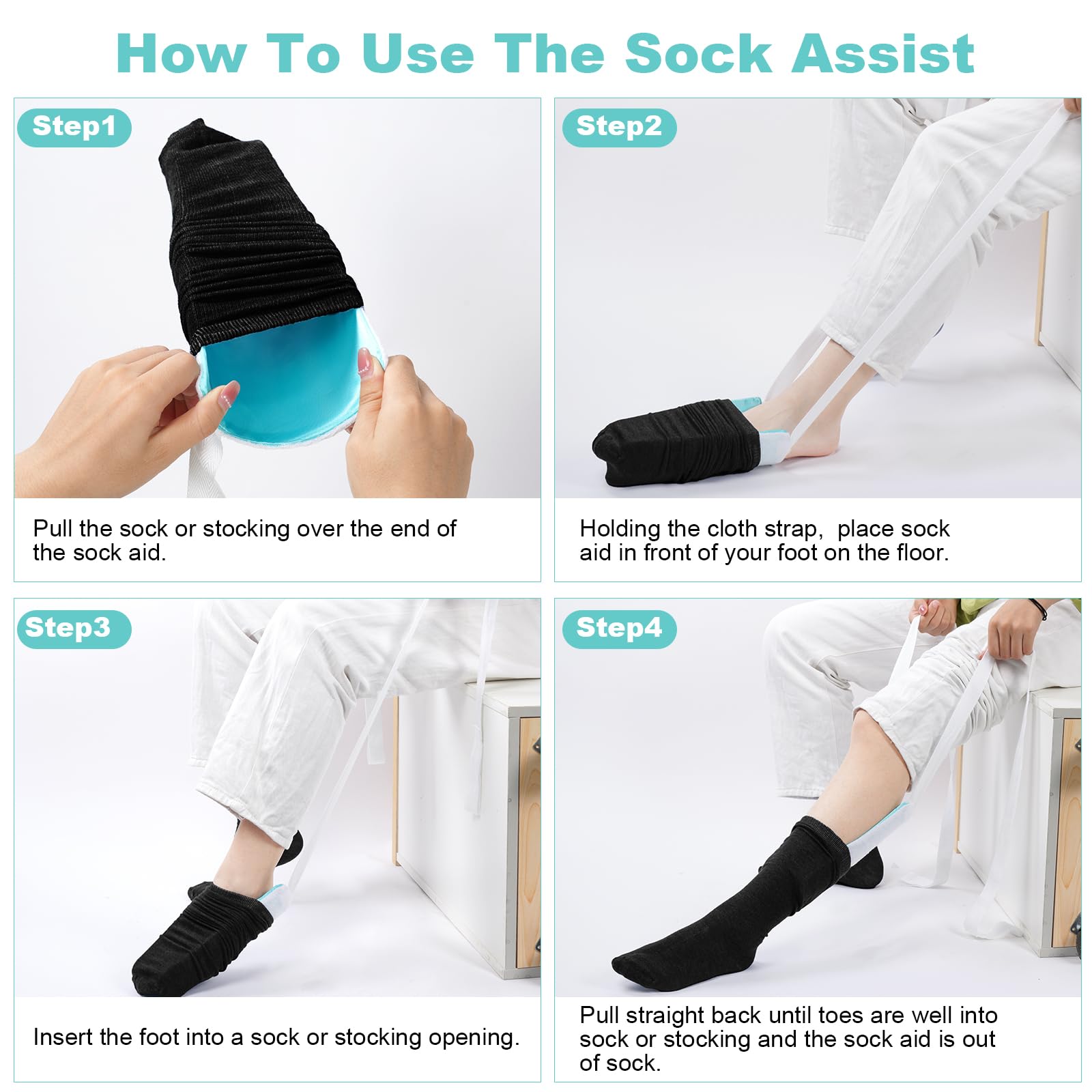 How To Use The Sock Assist

Step1

Pull the sock or stocking over the end of the sock aid.

Step2

Holding the cloth strap,  place sock aid in front of your foot on the floor.

Step3

Insert the foot into a sock or stocking opening.

Step4

Pull straight back until toes are well into sock or stocking and the sock aid is out of sock.