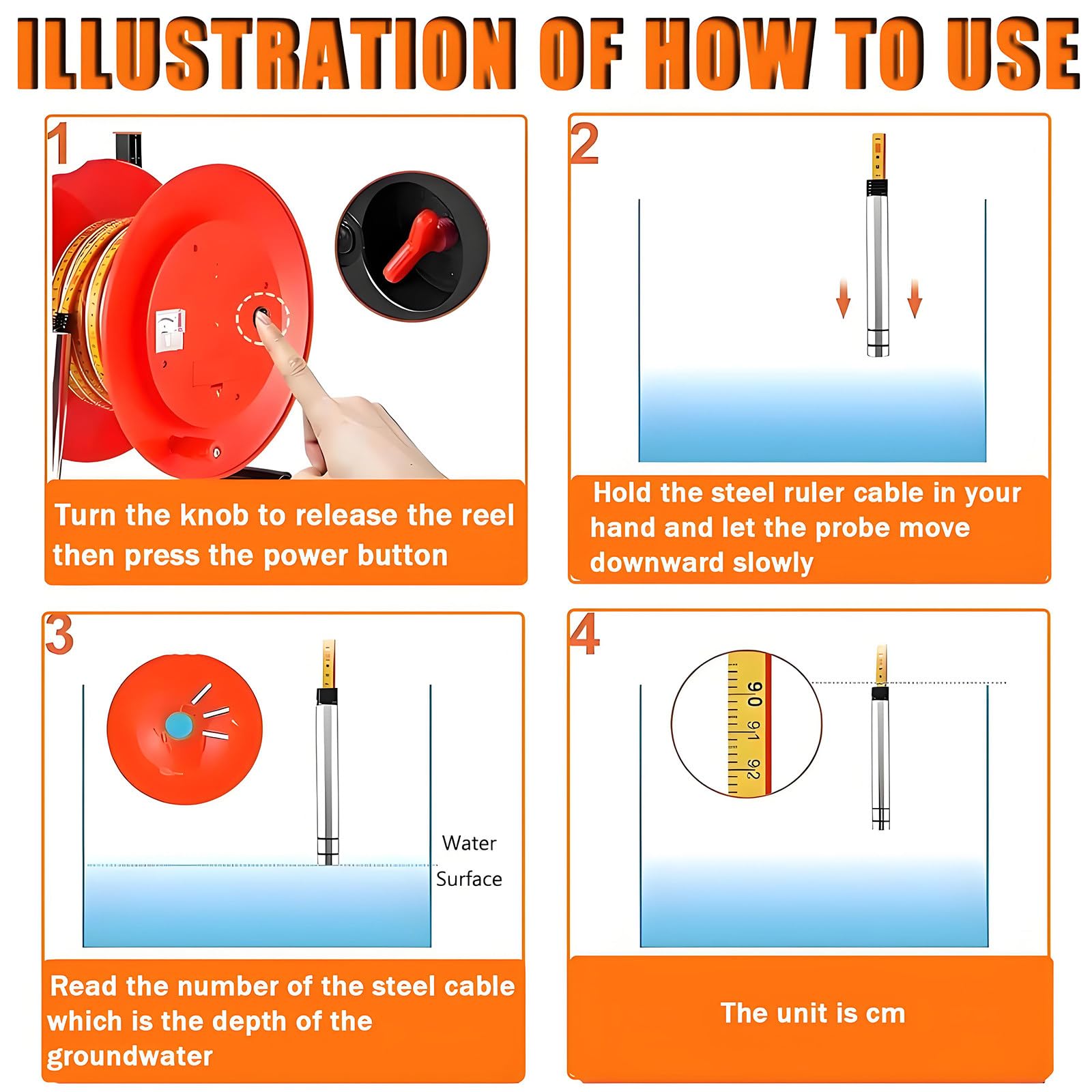 ILLUSTRATION OF HOW TO USE

1

Turn the knob to release the reel then press the power button

2

Hold the steel ruler cable in your hand and let the probe move downward slowly

3

Water Surface

Read the number of the steel cable which is the depth of the groundwater

4

90 91 92

The unit is cm