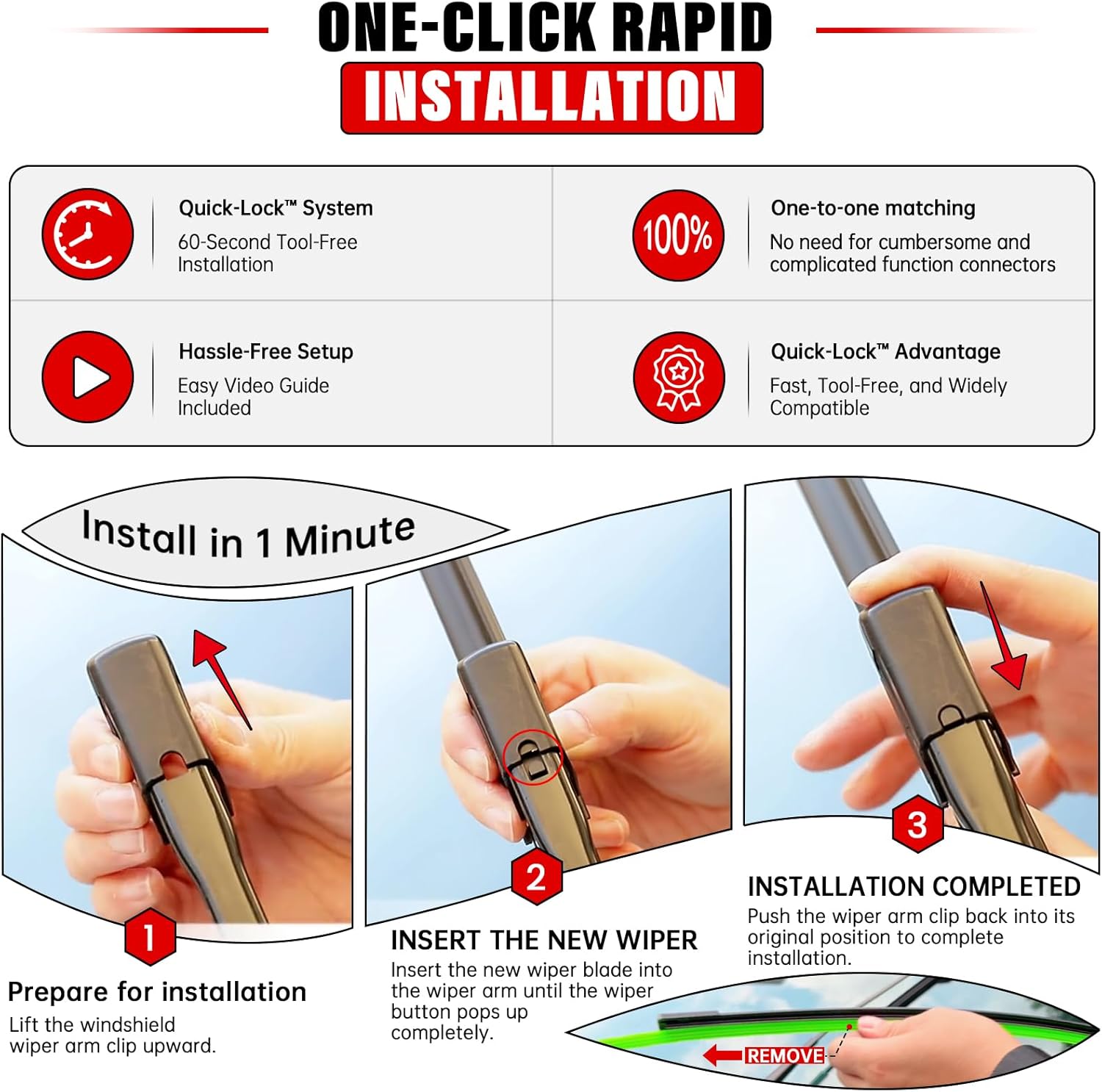 ONE-CLICK RAPID
INSTALLATION

Quick-Lock™ System
60-Second Tool-Free Installation

100%

One-to-one matching
No need for cumbersome and complicated function connectors

Hassle-Free Setup
Easy Video Guide Included

Quick-Lock™ Advantage
Fast, Tool-Free, and Widely Compatible

Install in 1 Minute

1
Prepare for installation
Lift the windshield wiper arm clip upward.

2
INSERT THE NEW WIPER
Insert the new wiper blade into the wiper arm until the wiper button pops up completely.

3
INSTALLATION COMPLETED
Push the wiper arm clip back into its original position to complete installation.

REMOVE