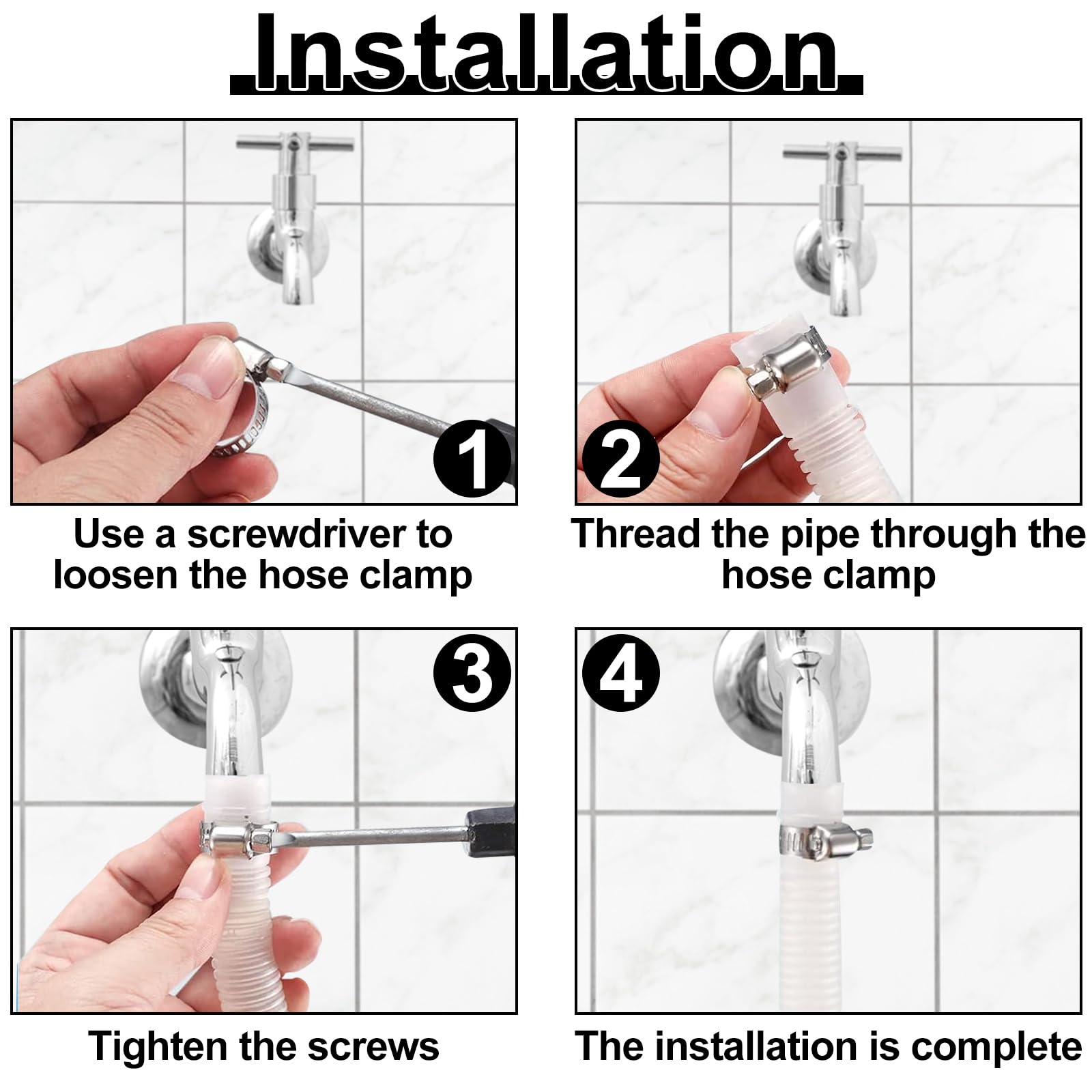 Installation

1

Use a screwdriver to loosen the hose clamp

2

Thread the pipe through the hose clamp

3

Tighten the screws

4

The installation is complete