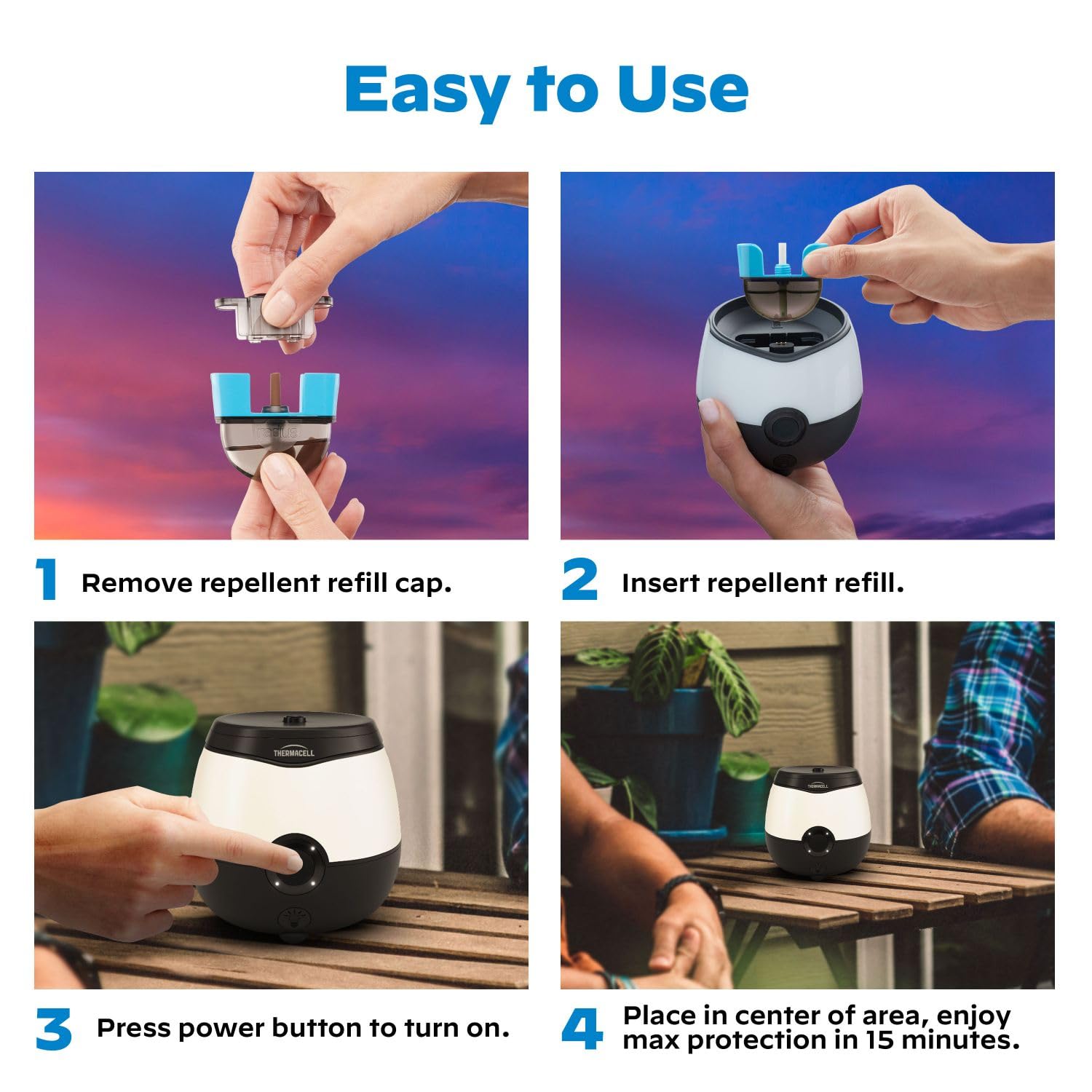 Easy to Use

radius

1 Remove repellent refill cap.

2 Insert repellent refill.

THERMACELL

3 Press power button to turn on.

THERMACELL

4 Place in center of area, enjoy max protection in 15 minutes.