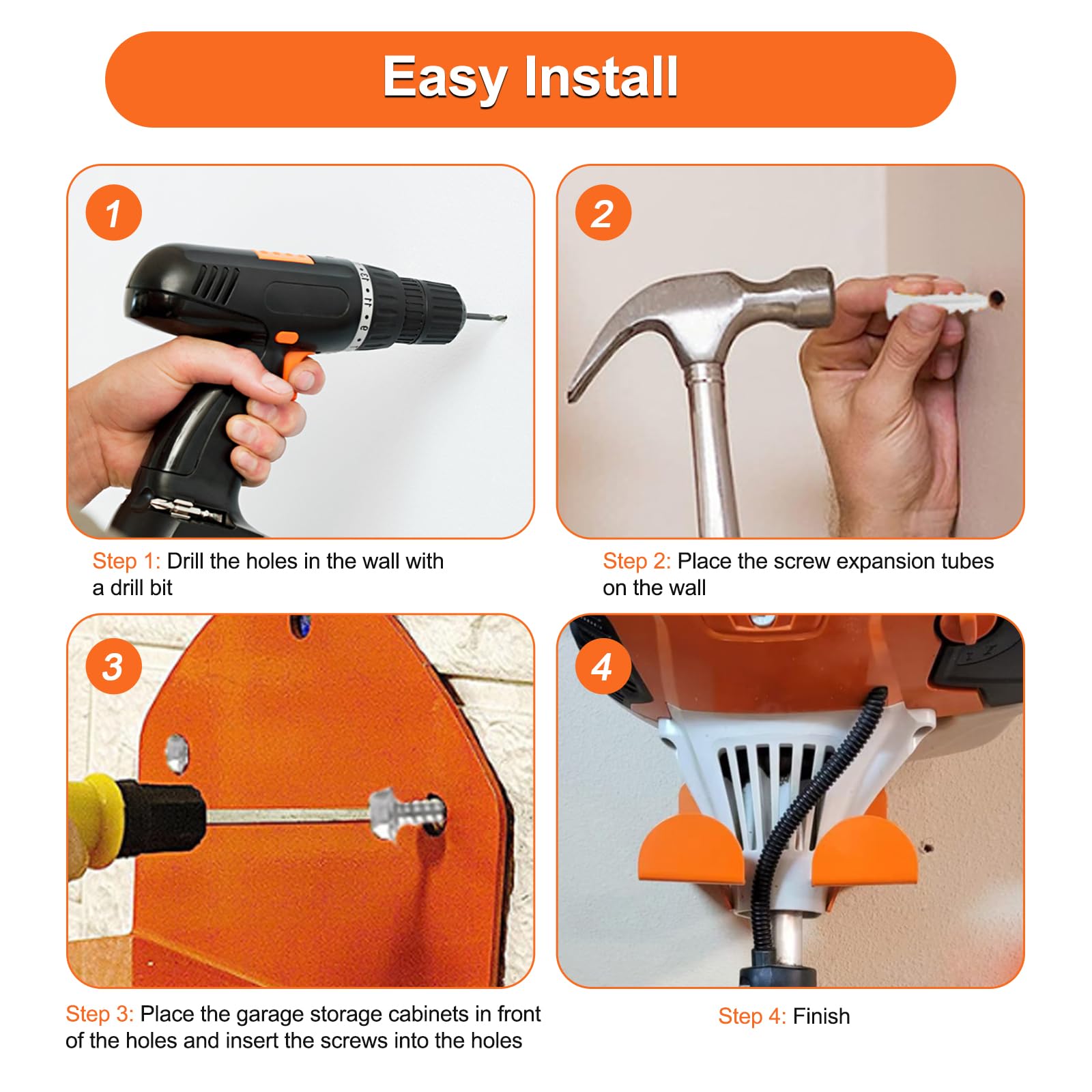 Easy Install

1

Step 1: Drill the holes in the wall with a drill bit

2

Step 2: Place the screw expansion tubes on the wall

3

Step 3: Place the garage storage cabinets in front of the holes and insert the screws into the holes

4

Step 4: Finish