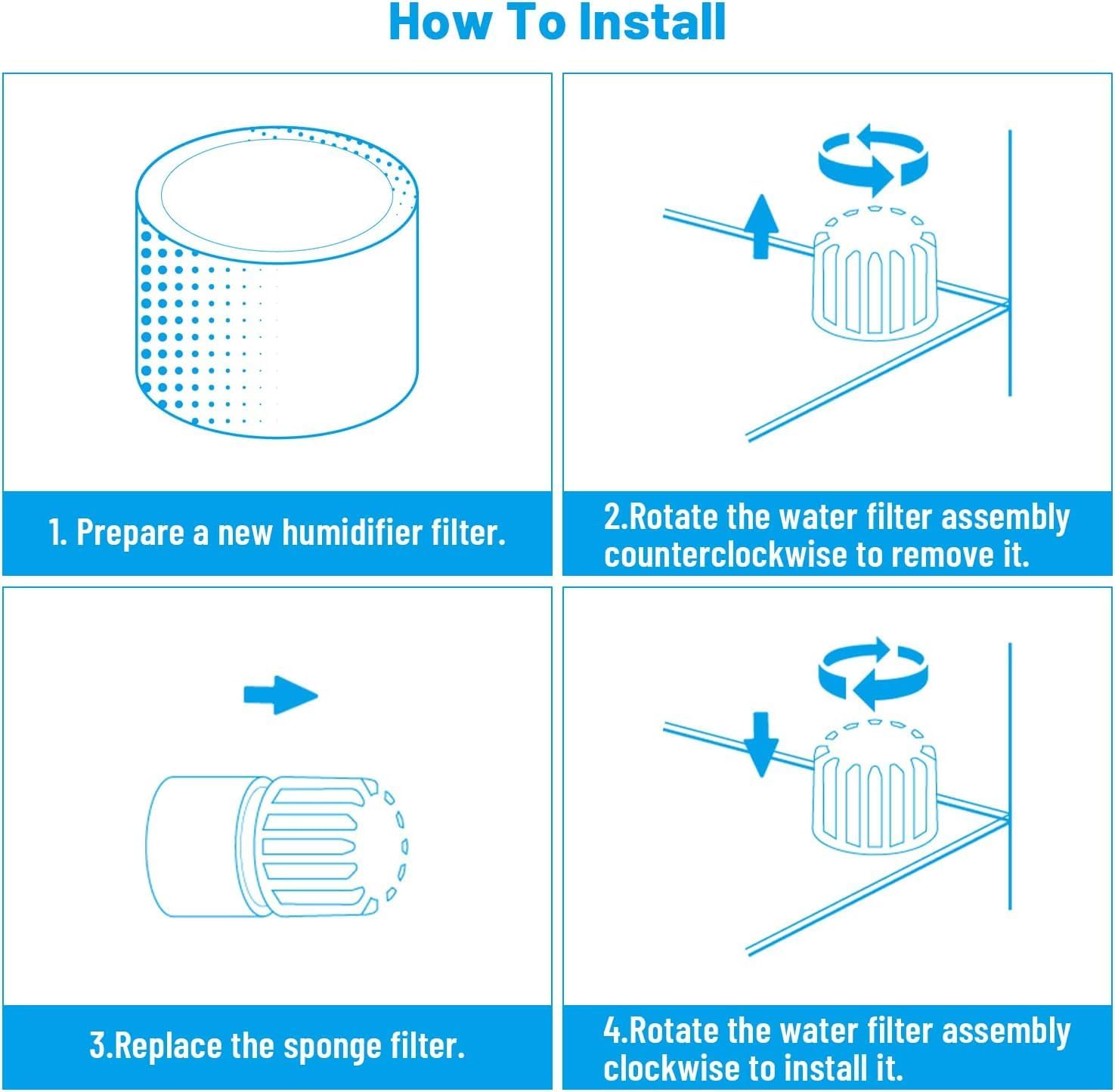 How To Install

1. Prepare a new humidifier filter.

2.Rotate the water filter assembly counterclockwise to remove it.

3.Replace the sponge filter.

4.Rotate the water filter assembly clockwise to install it.