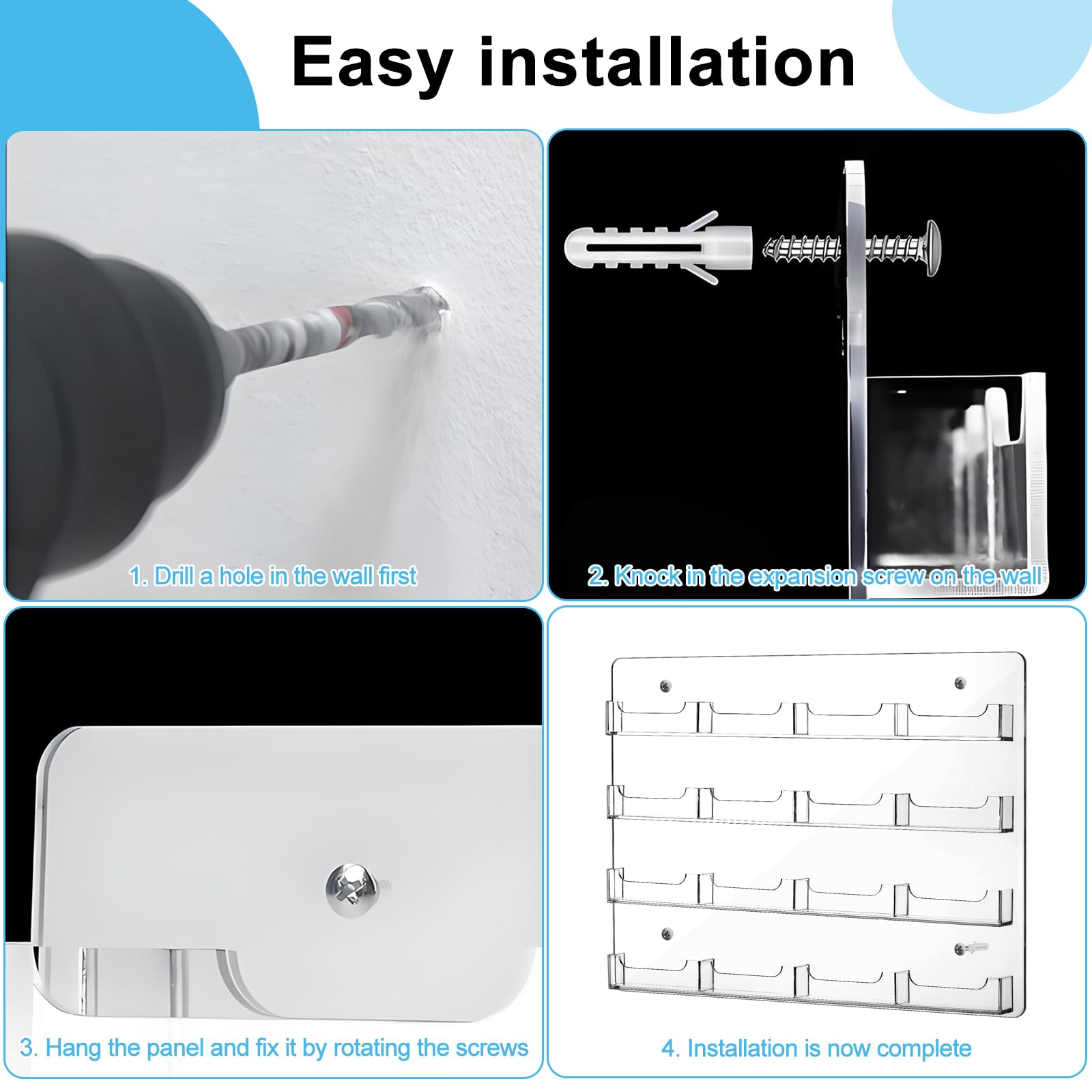 Easy installation

1. Drill a hole in the wall first

2. Knock in the expansion screw on the wall

3. Hang the panel and fix it by rotating the screws

4. Installation is now complete