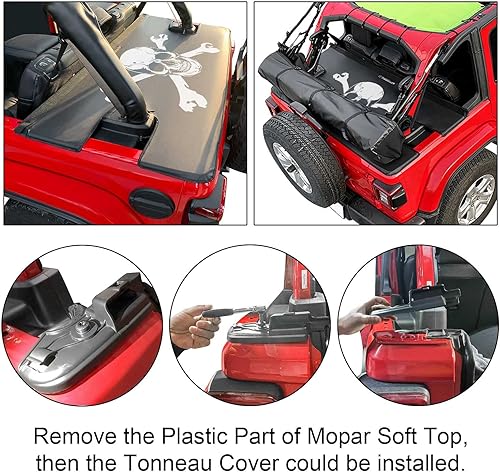 Remove the Plastic Part of Mopar Soft Top, then the Tonneau Cover could be installed.