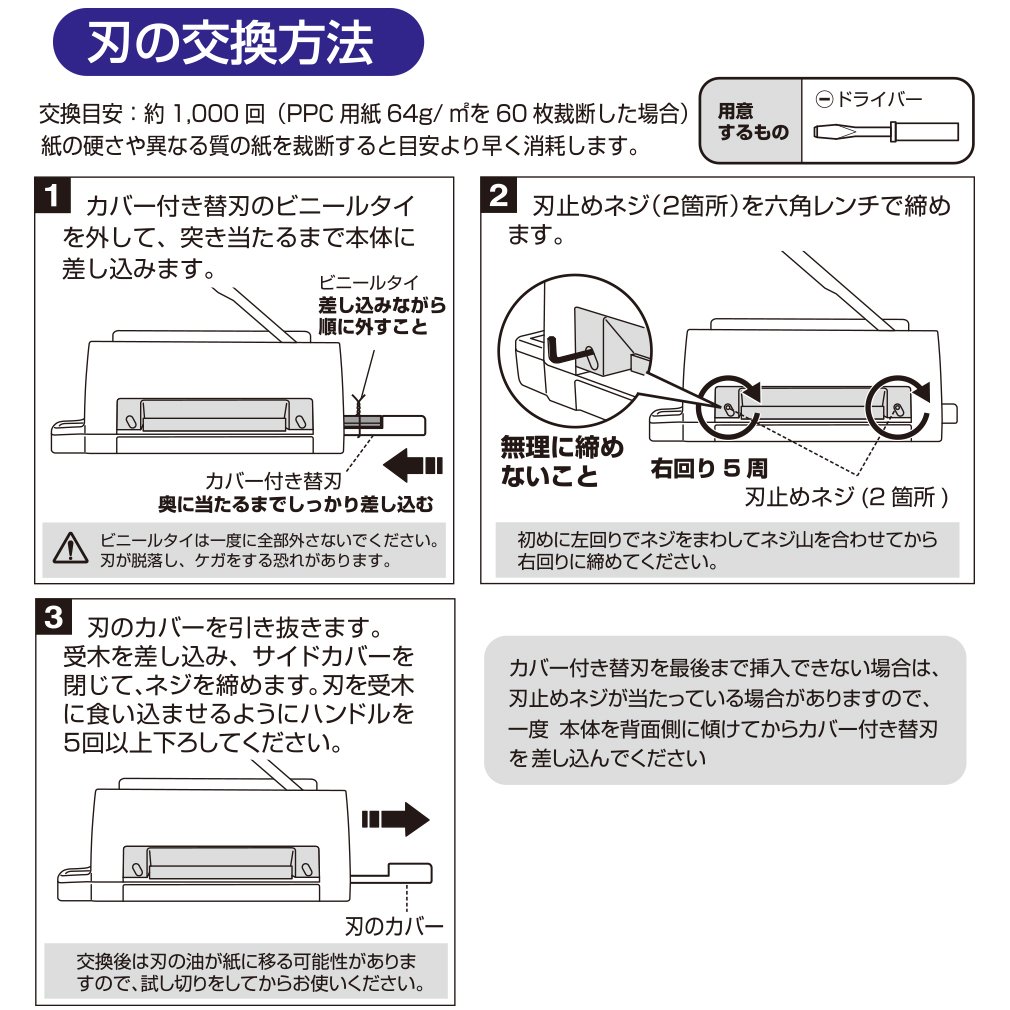 刃の交換方法

交換目安：約 1,000 回（PPC 用紙 64g/ ㎡を 60 枚裁断した場合）
紙の硬さや異なる質の紙を裁断すると目安より早く消耗します。

用意するもの
⊖ドライバー

1
カバー付き替刃のビニールタイを外して、突き当たるまで本体に差し込みます。

ビニールタイ
差し込みながら順に外すこと

カバー付き替刃
奥に当たるまでしっかり差し込む

ビニールタイは一度に全部外さないでください。刃が脱落し、ケガをする恐れがあります。

2
刃止めネジ(2箇所)を六角レンチで締めます。

無理に締めないこと

右回り 5 周

刃止めネジ (2 箇所 )

初めに左回りでネジをまわしてネジ山を合わせてから右回りに締めてください。

3
刃のカバーを引き抜きます。受木を差し込み、サイドカバーを閉じて、ネジを締めます。刃を受木に食い込ませるようにハンドルを5回以上下ろしてください。

刃のカバー

交換後は刃の油が紙に移る可能性がありますので、試し切りをしてからお使いください。

カバー付き替刃を最後まで挿入できない場合は、刃止めネジが当たっている場合がありますので、一度 本体を背面側に傾けてからカバー付き替刃を差し込んでください