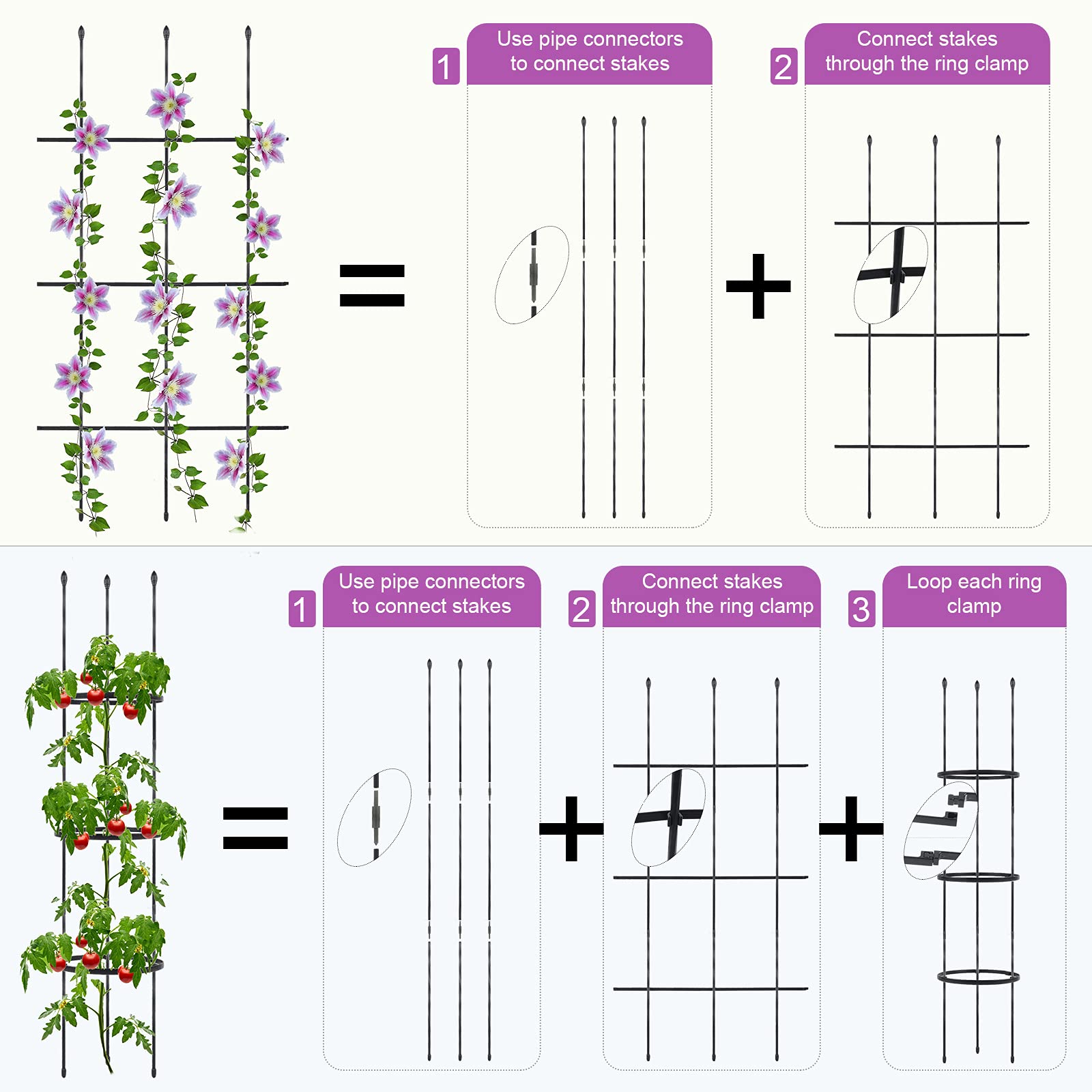 =

1 Use pipe connectors to connect stakes

+

2 Connect stakes through the ring clamp

=

1 Use pipe connectors to connect stakes

+

2 Connect stakes through the ring clamp

+

3 Loop each ring clamp