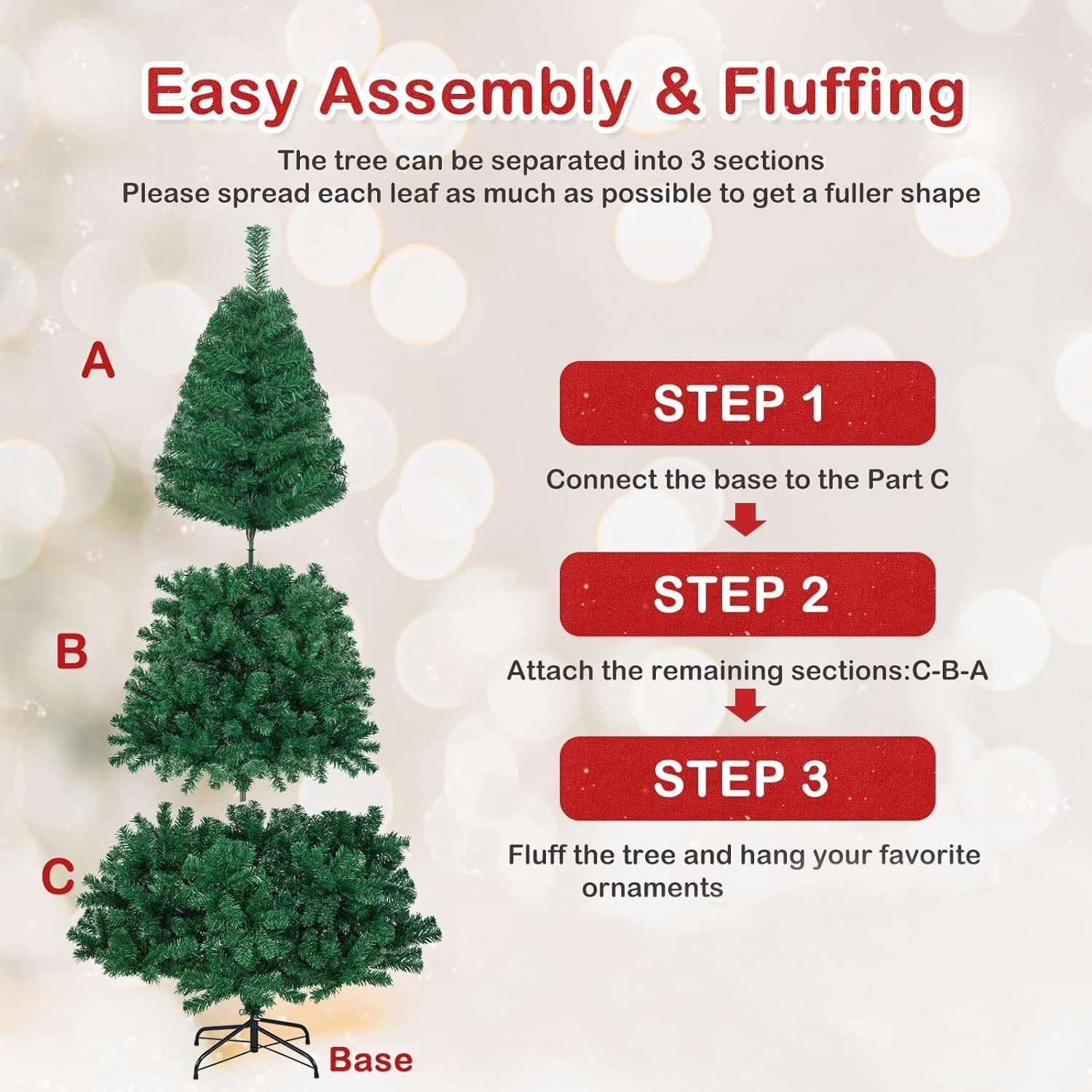 Easy Assembly & Fluffing

The tree can be separated into 3 sections
Please spread each leaf as much as possible to get a fuller shape

A

B

C

Base

STEP 1

Connect the base to the Part C

STEP 2

Attach the remaining sections:C-B-A

STEP 3

Fluff the tree and hang your favorite ornaments