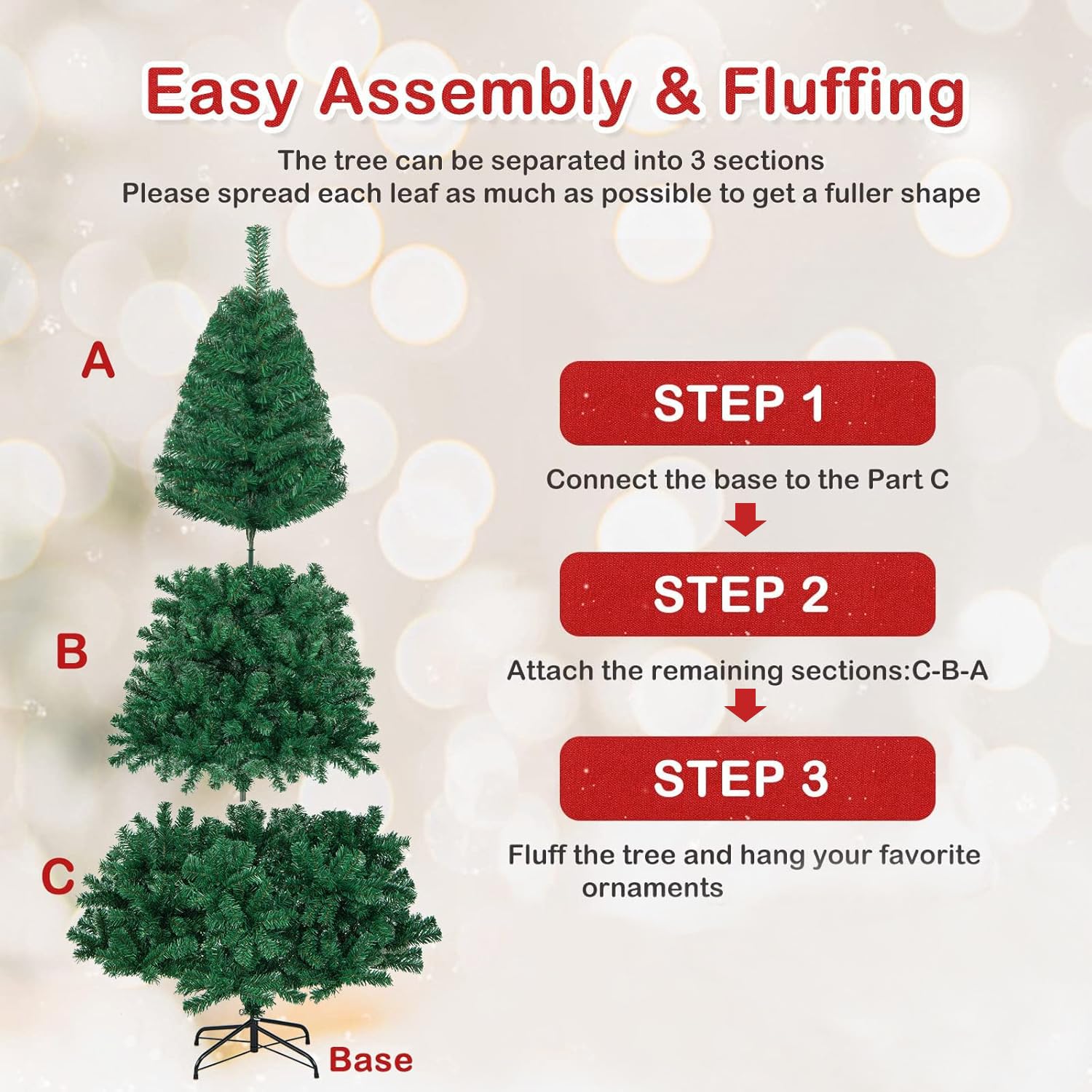 Easy Assembly & Fluffing

The tree can be separated into 3 sections
Please spread each leaf as much as possible to get a fuller shape

A

B

C

Base

STEP 1

Connect the base to the Part C

STEP 2

Attach the remaining sections:C-B-A

STEP 3

Fluff the tree and hang your favorite ornaments