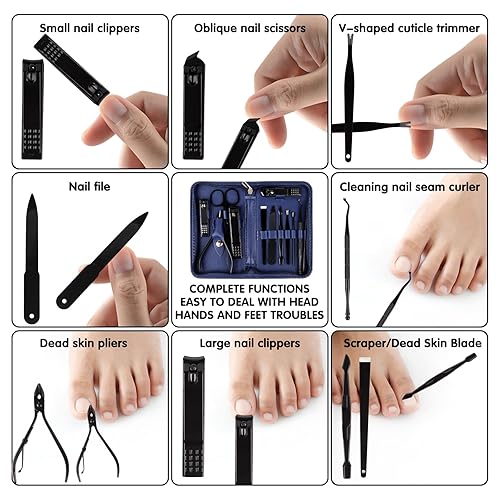 Small nail clippers

Oblique nail scissors

V-shaped cuticle trimmer

Nail file

COMPLETE FUNCTIONS
EASY TO DEAL WITH HEAD
HANDS AND FEET TROUBLES

Cleaning nail seam curler

Dead skin pliers

Large nail clippers

Scraper/Dead Skin Blade