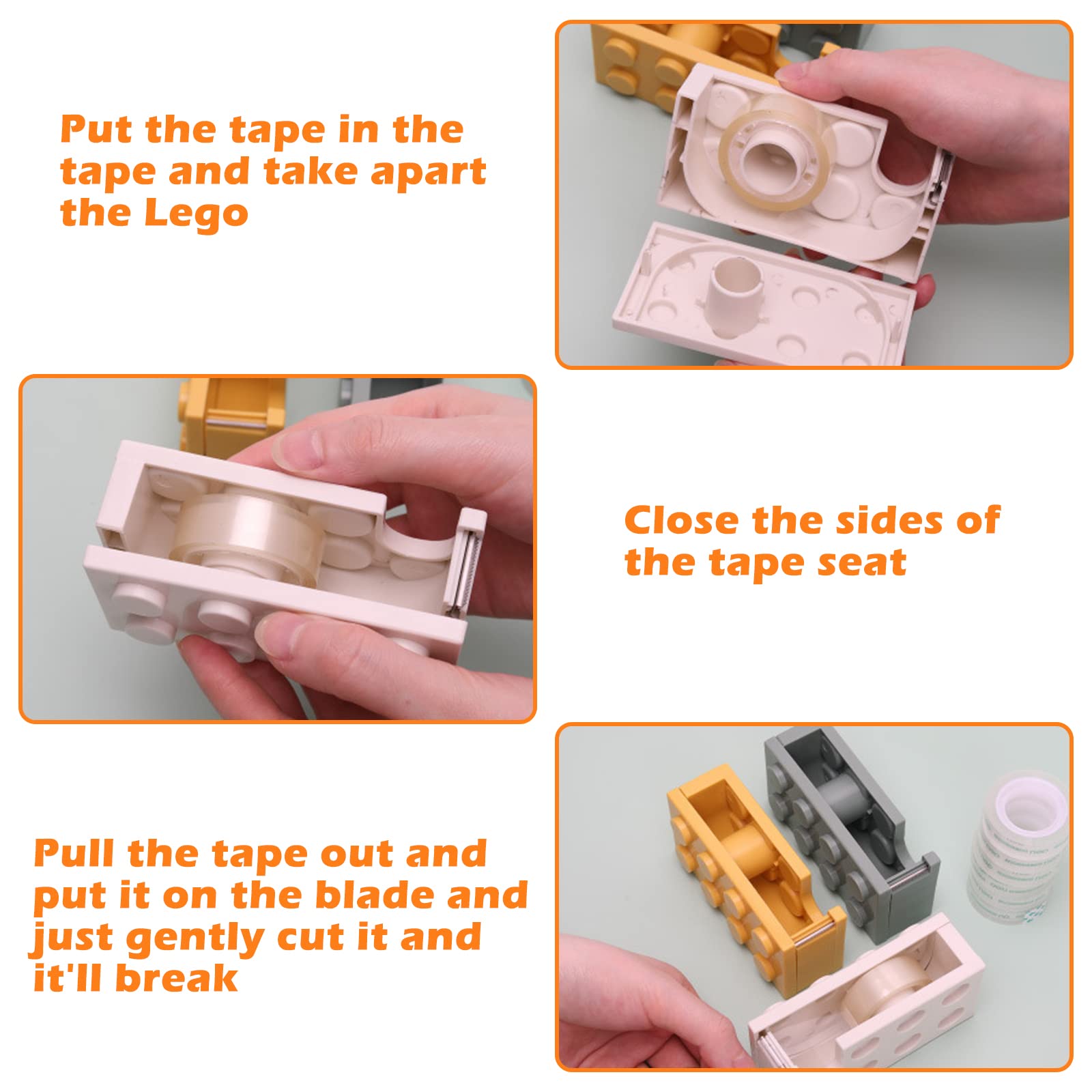 Put the tape in the tape and take apart the Lego

Close the sides of the tape seat

Pull the tape out and put it on the blade and just gently cut it and it'll break