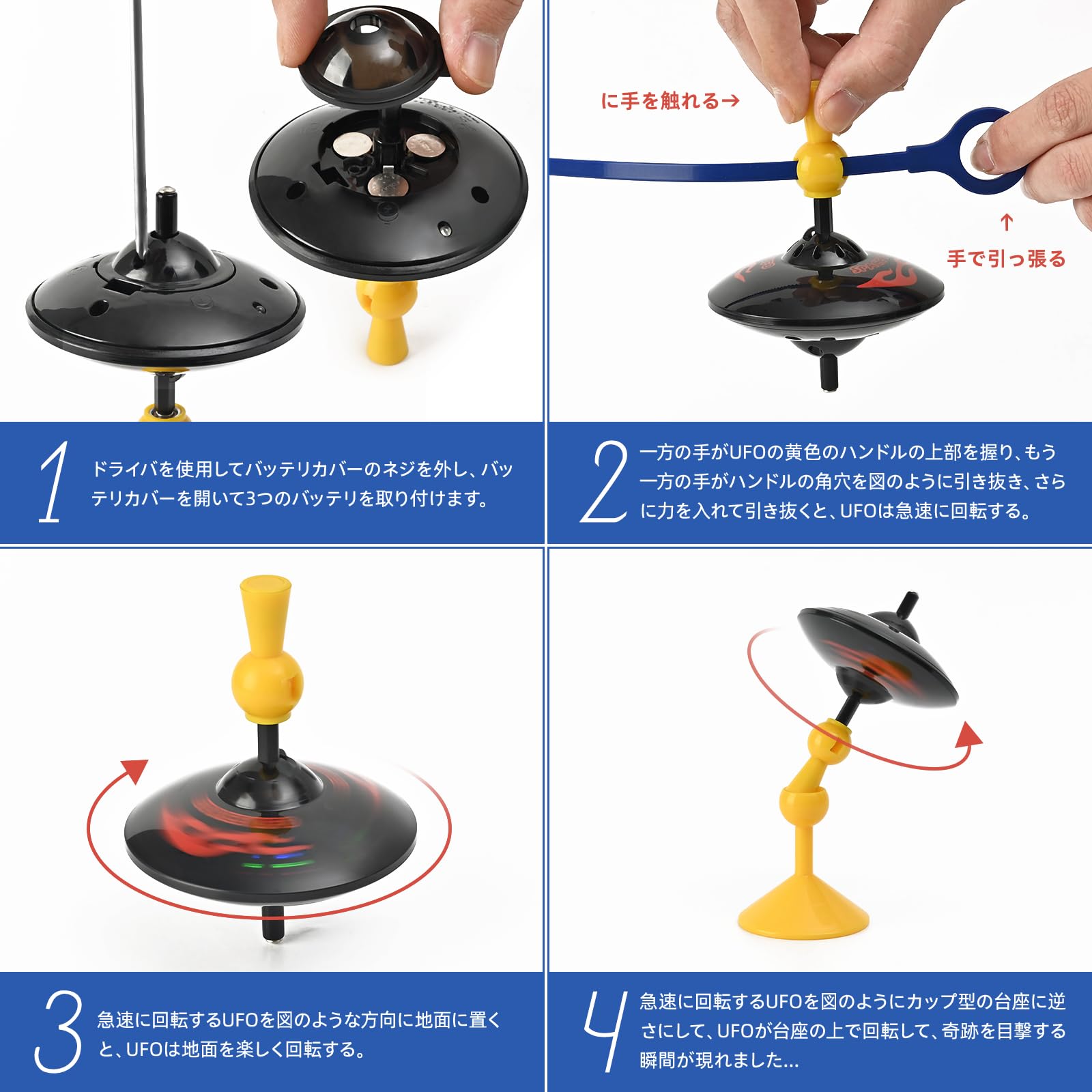 1
ドライバを使用してバッテリカバーのネジを外し、バッテリカバーを開いて3つのバッテリを取り付けます。

に手を触れる→

↑
手で引っ張る

2
一方の手がUFOの黄色のハンドルの上部を握り、もう一方の手がハンドルの角穴を図のように引き抜き、さらに力を入れて引き抜くと、UFOは急速に回転する。

3
急速に回転するUFOを図のような方向に地面に置くと、UFOは地面を楽しく回転する。

4
急速に回転するUFOを図のようにカップ型の台座に逆さにして、UFOが台座の上で回転して、奇跡を目撃する瞬間が現れました...