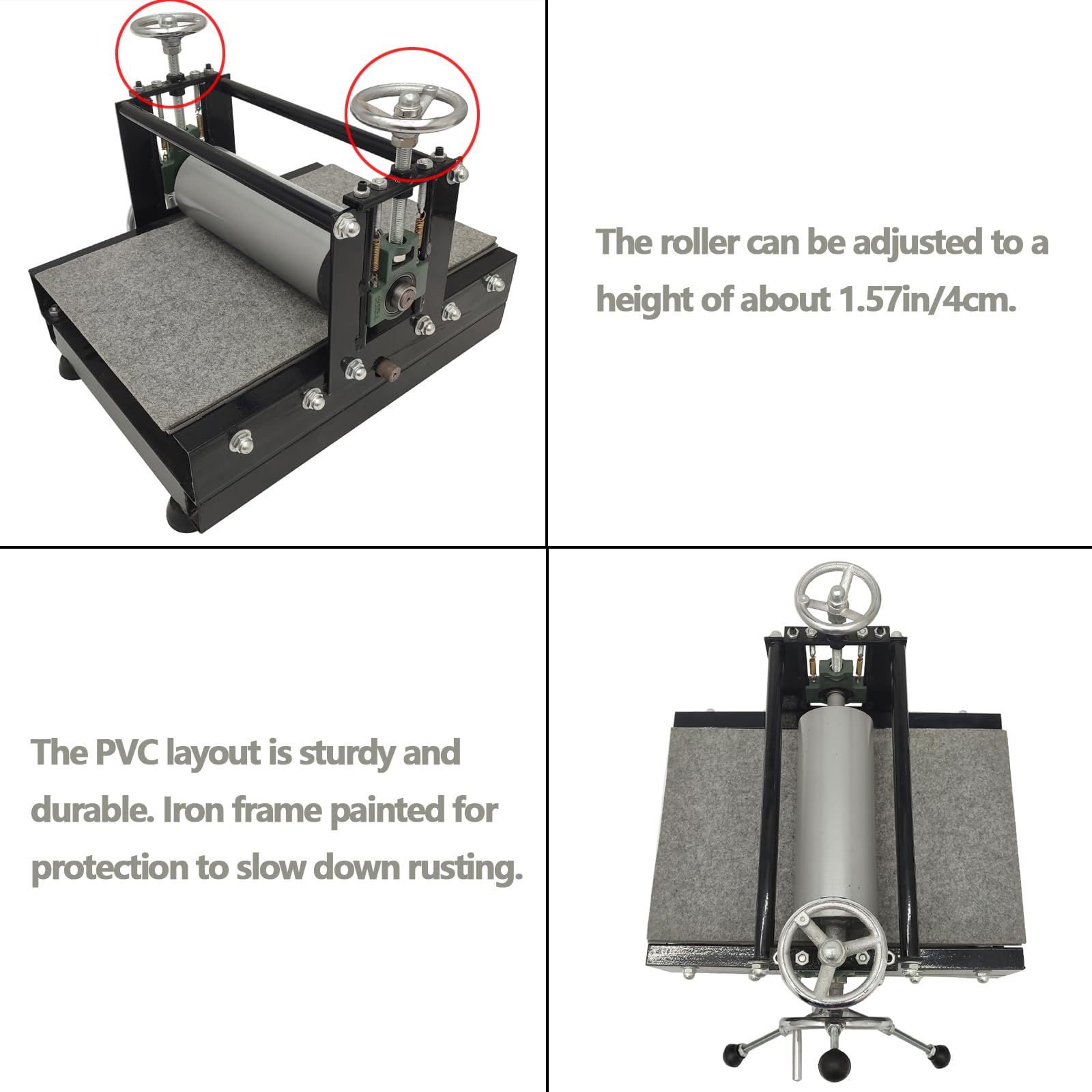 The roller can be adjusted to a height of about 1.57in/4cm.

The PVC layout is sturdy and durable. Iron frame painted for protection to slow down rusting.