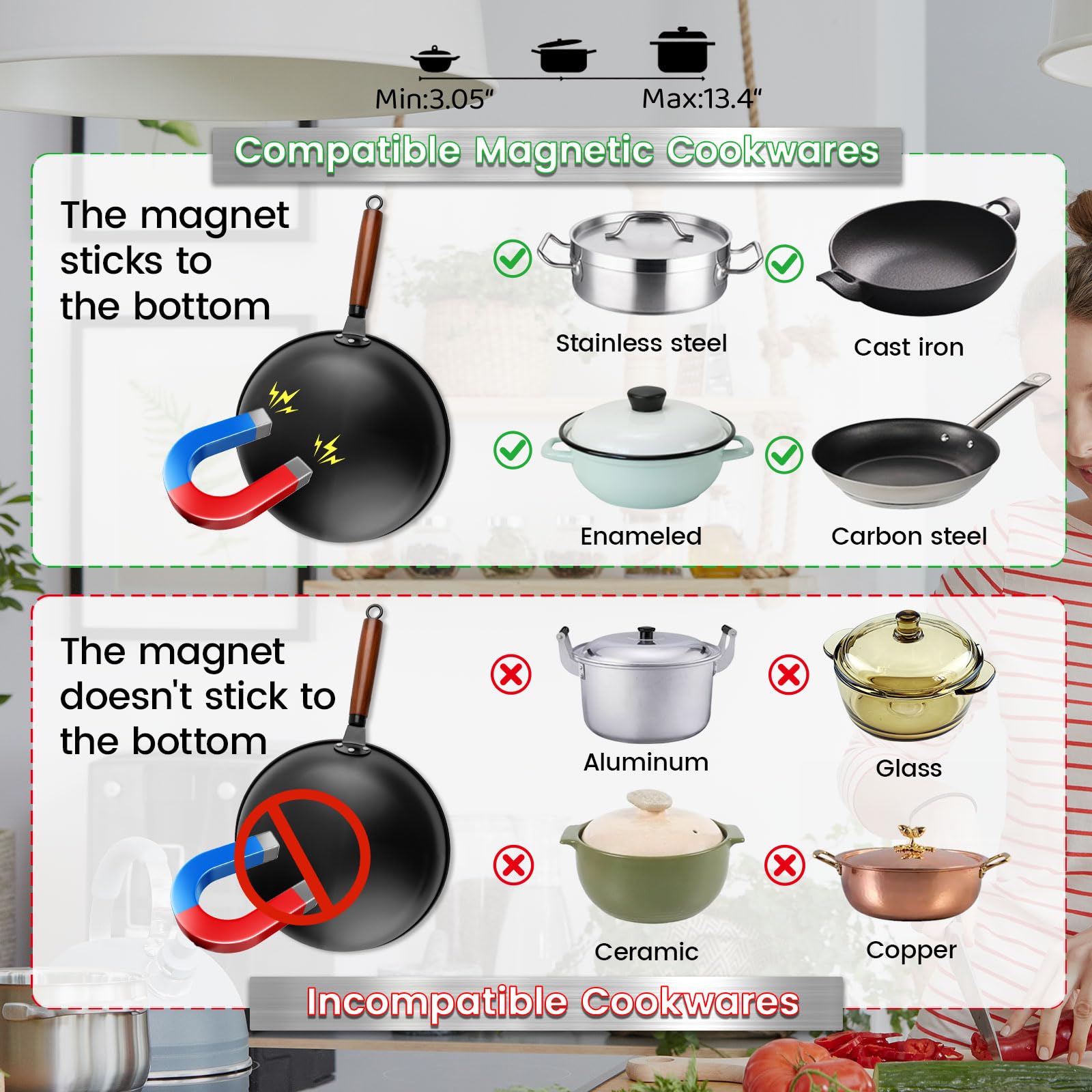 Min:3.05"

Max:13.4"

Compatible Magnetic Cookwares

The magnet sticks to the bottom

Stainless steel

Cast iron

Enameled

Carbon steel

The magnet doesn't stick to the bottom

Aluminum

Glass

Ceramic

Copper

Incompatible Cookwares