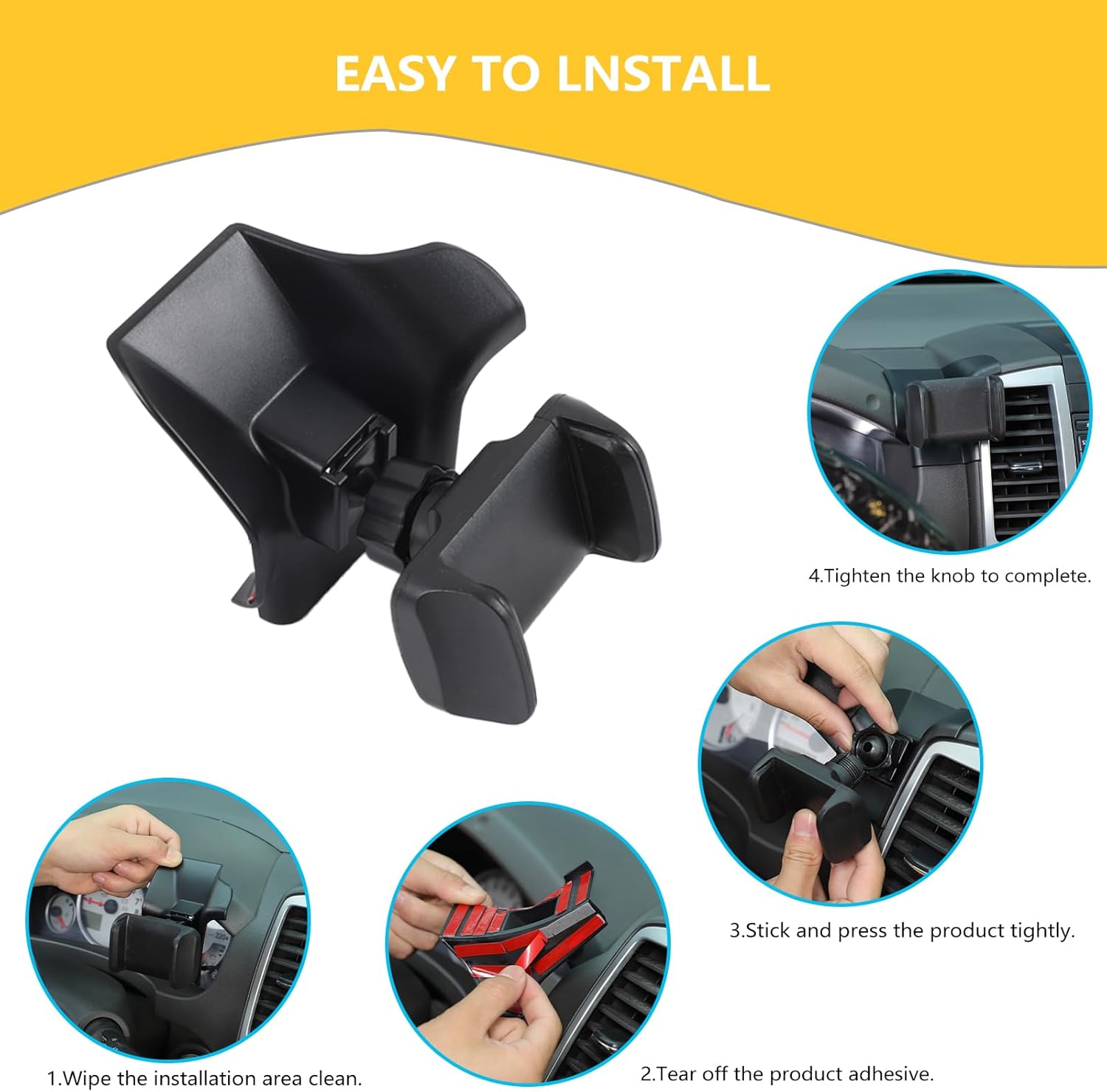 EASY TO LNSTALL

4.Tighten the knob to complete.

3.Stick and press the product tightly.

1.Wipe the installation area clean.

2.Tear off the product adhesive.