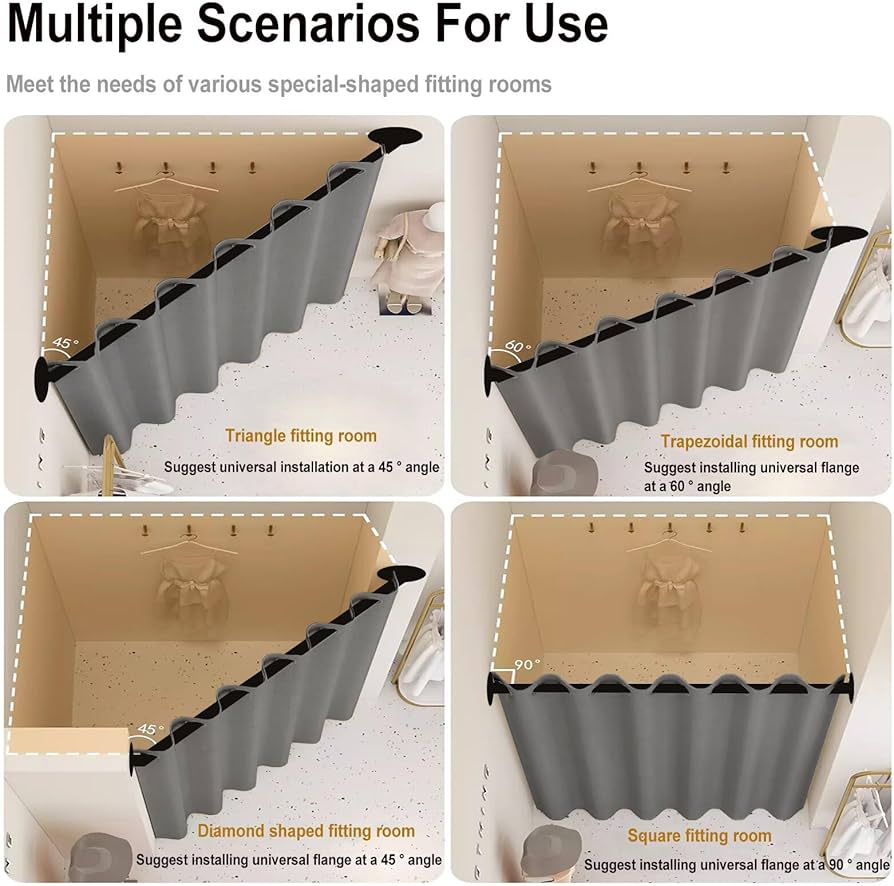 Multiple Scenarios For Use

Meet the needs of various special-shaped fitting rooms

45°

Triangle fitting room

Suggest universal installation at a 45 ° angle

60°

Trapezoidal fitting room

Suggest installing universal flange at a 60 ° angle

45°

Diamond shaped fitting room

Suggest installing universal flange at a 45 ° angle

90°

Square fitting room

Suggest installing universal flange at a 90 ° angle