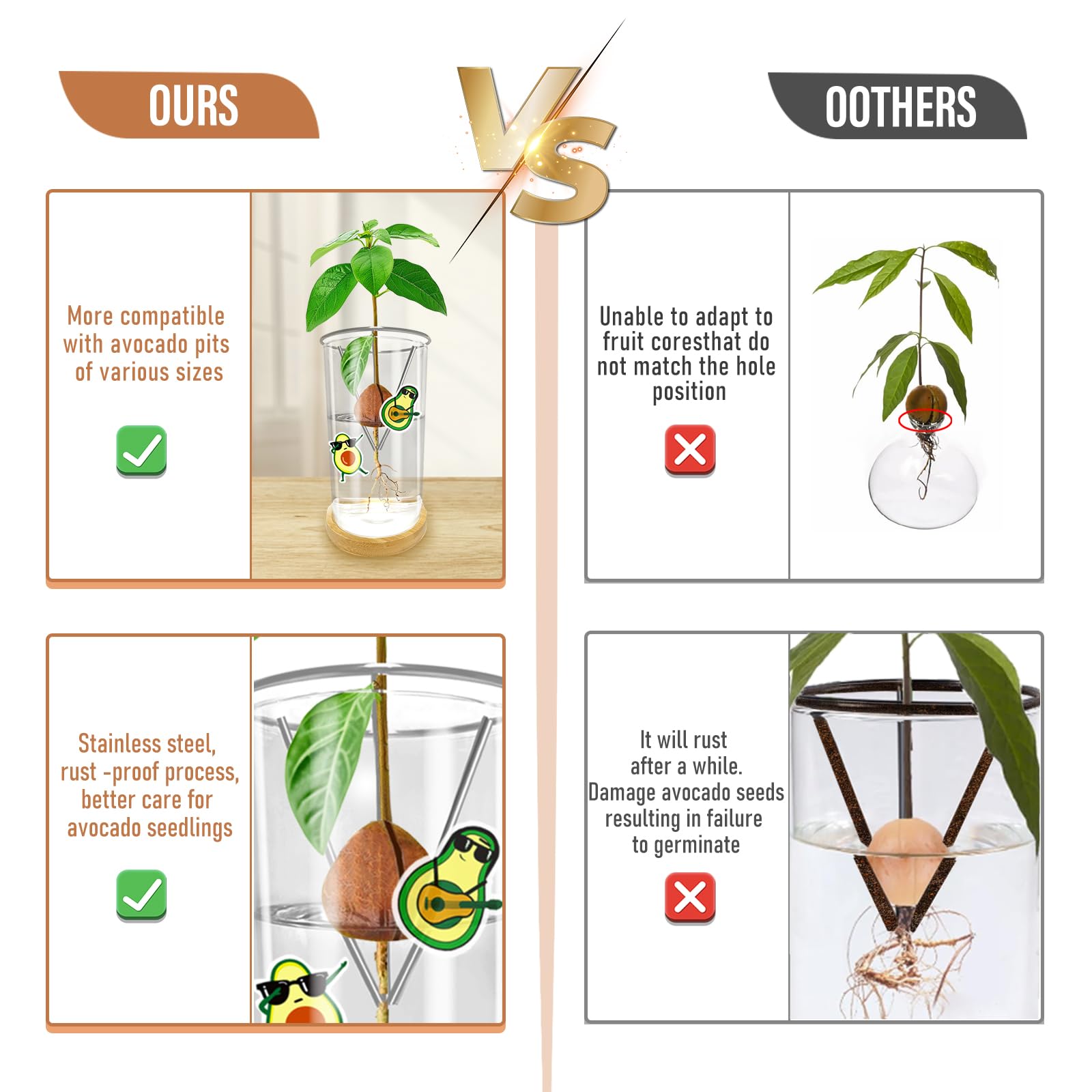 OURS

VS

OOTHERS

More compatible with avocado pits of various sizes

Unable to adapt to fruit coresthat do not match the hole position

Stainless steel, rust -proof process, better care for avocado seedlings

It will rust after a while. Damage avocado seeds resulting in failure to germinate