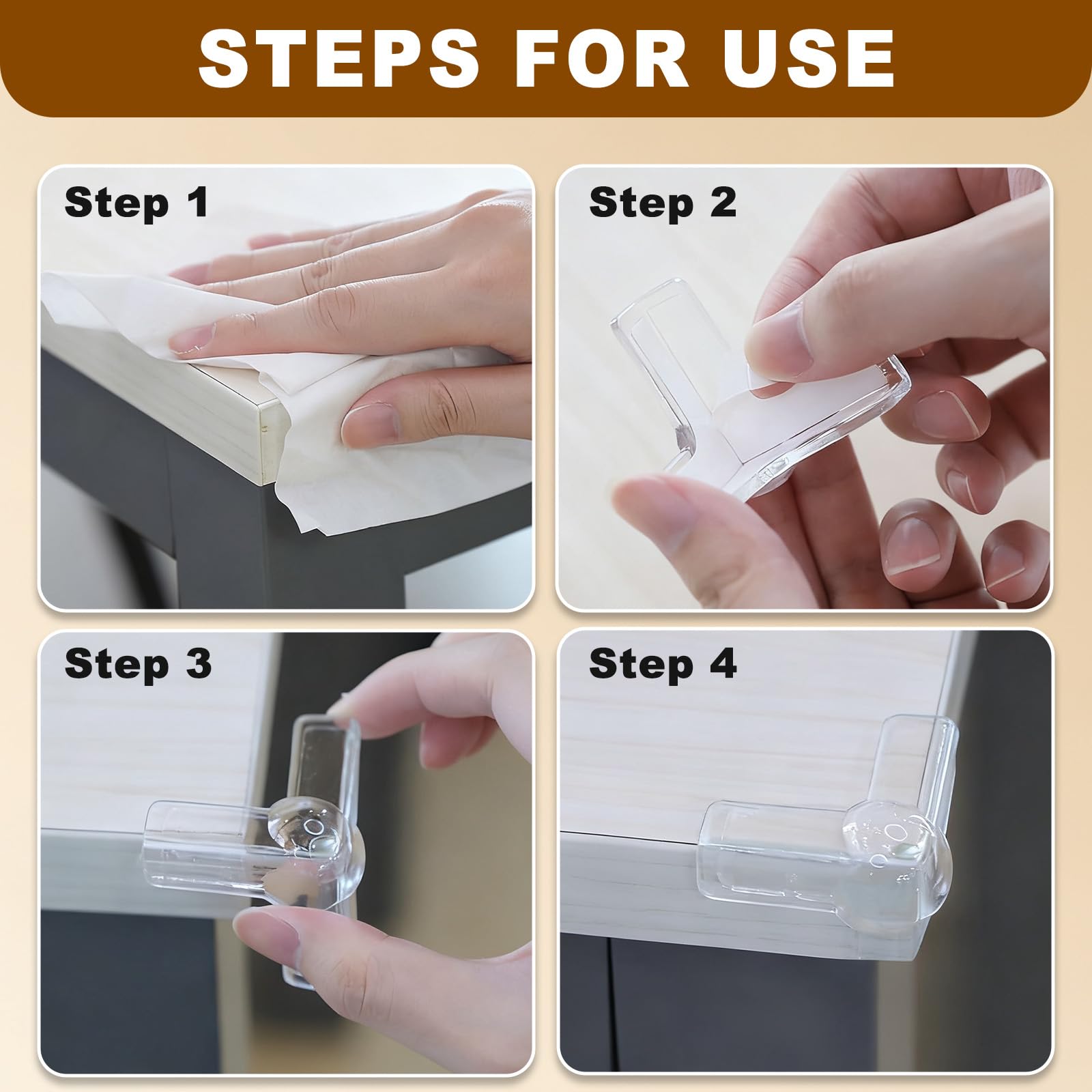 STEPS FOR USE

Step 1

Step 2

Step 3

Step 4