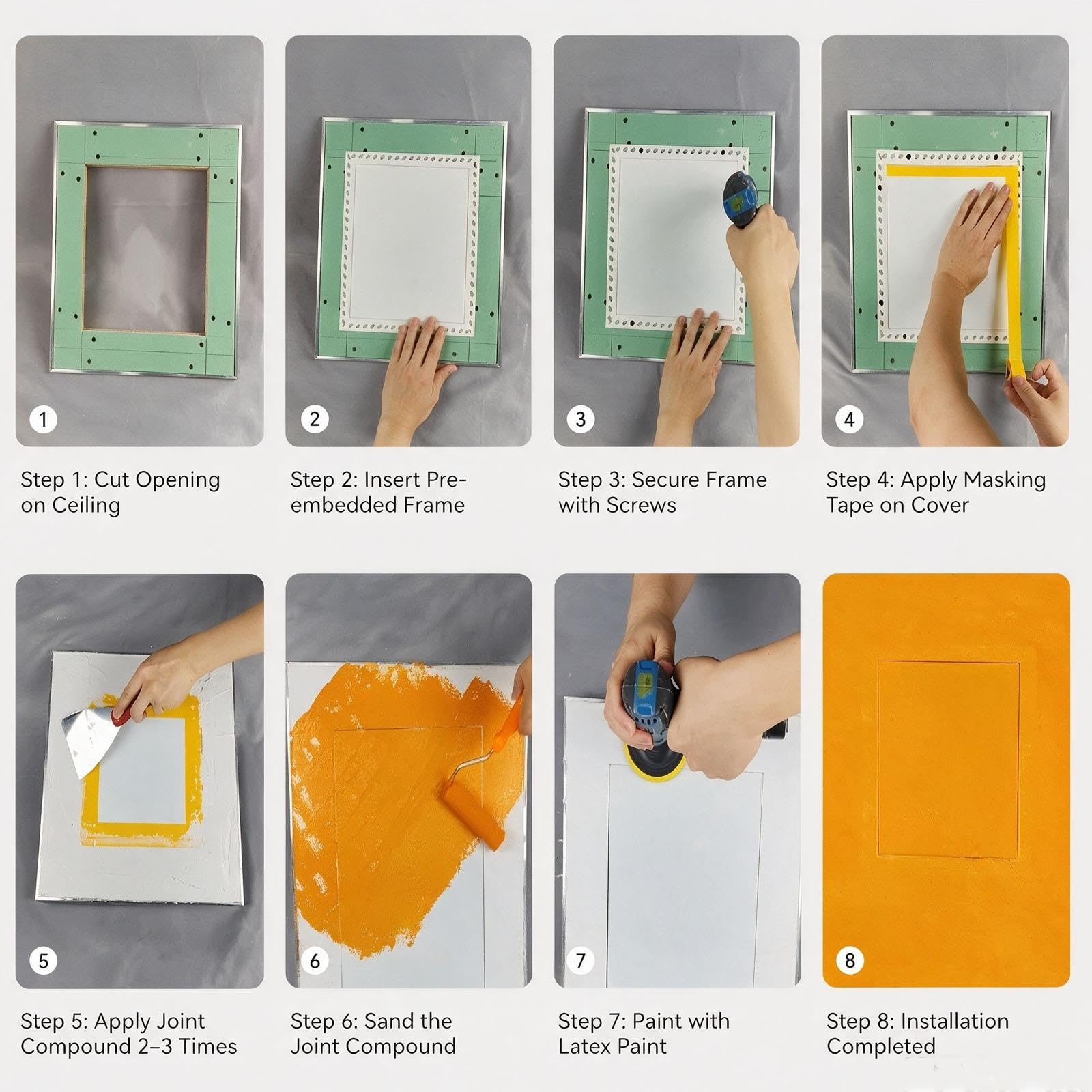 1

Step 1: Cut Opening on Ceiling

2

Step 2: Insert Pre-embedded Frame

3

Step 3: Secure Frame with Screws

4

Step 4: Apply Masking Tape on Cover

5

Step 5: Apply Joint Compound 2–3 Times

6

Step 6: Sand the Joint Compound

7

Step 7: Paint with Latex Paint

8

Step 8: Installation Completed