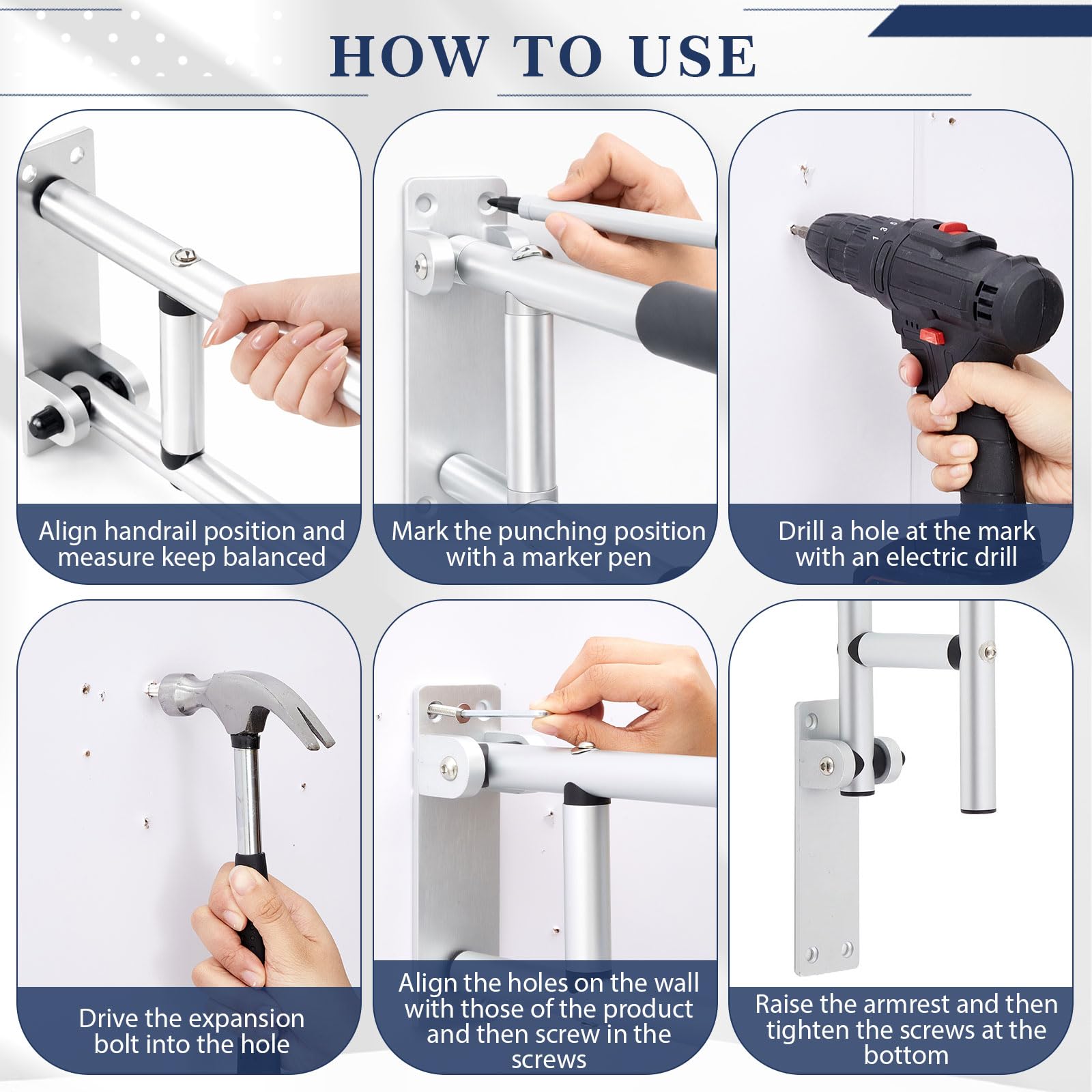 HOW TO USE

Align handrail position and measure keep balanced

Mark the punching position with a marker pen

Drill a hole at the mark with an electric drill

Drive the expansion bolt into the hole

Align the holes on the wall with those of the product and then screw in the screws

Raise the armrest and then tighten the screws at the bottom