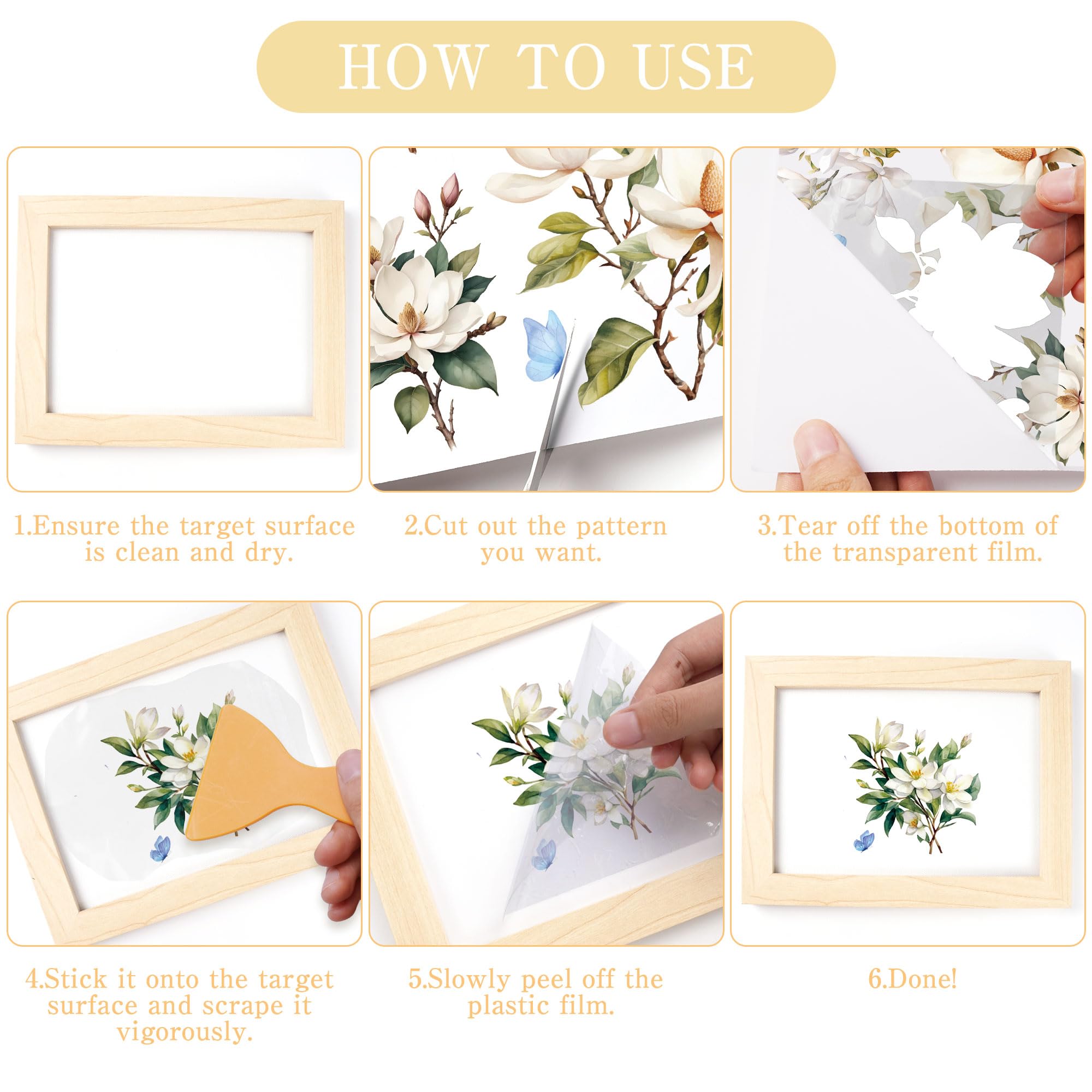 HOW TO USE

1.Ensure the target surface is clean and dry.

2.Cut out the pattern you want.

3.Tear off the bottom of the transparent film.

4.Stick it onto the target surface and scrape it vigorously.

5.Slowly peel off the plastic film.

6.Done!