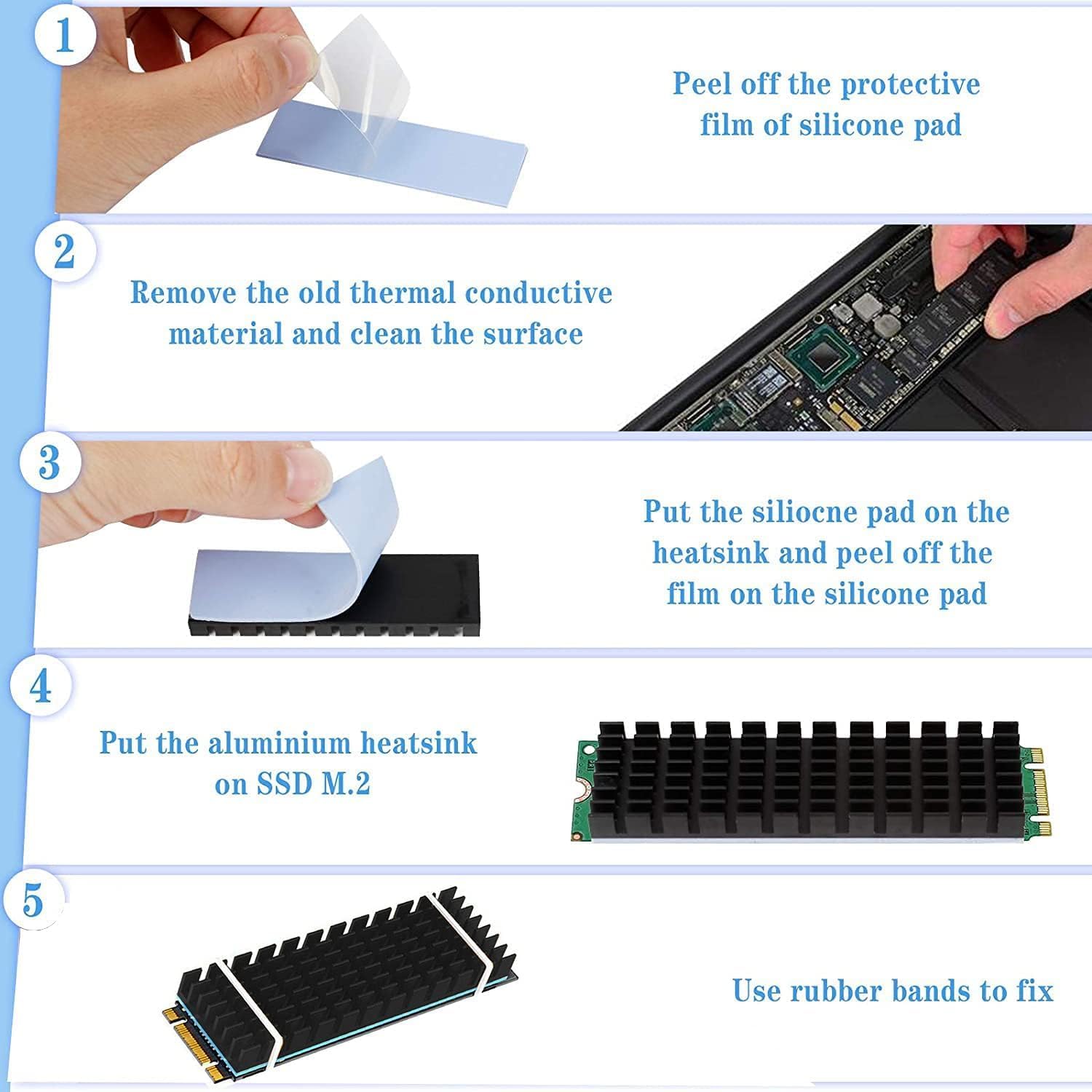 1

Peel off the protective film of silicone pad

2

Remove the old thermal conductive material and clean the surface

3

Put the siliocne pad on the heatsink and peel off the film on the silicone pad

4

Put the aluminium heatsink on SSD M.2

5

Use rubber bands to fix