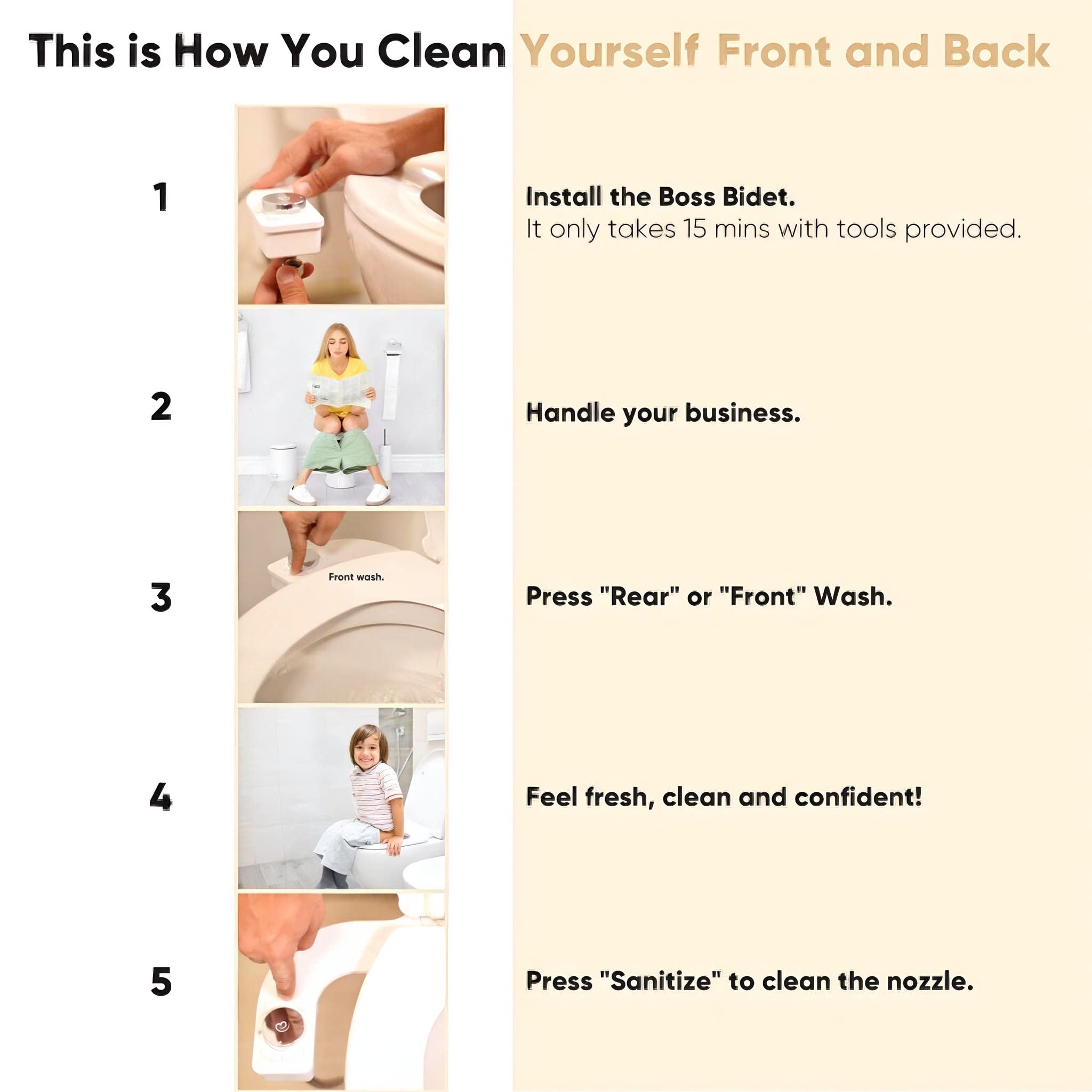 This is How You Clean Yourself Front and Back

1

Install the Boss Bidet.
It only takes 15 mins with tools provided.

2

Handle your business.

3

Front wash.

Press "Rear" or "Front" Wash.

4

Feel fresh, clean and confident!

5

Press "Sanitize" to clean the nozzle.