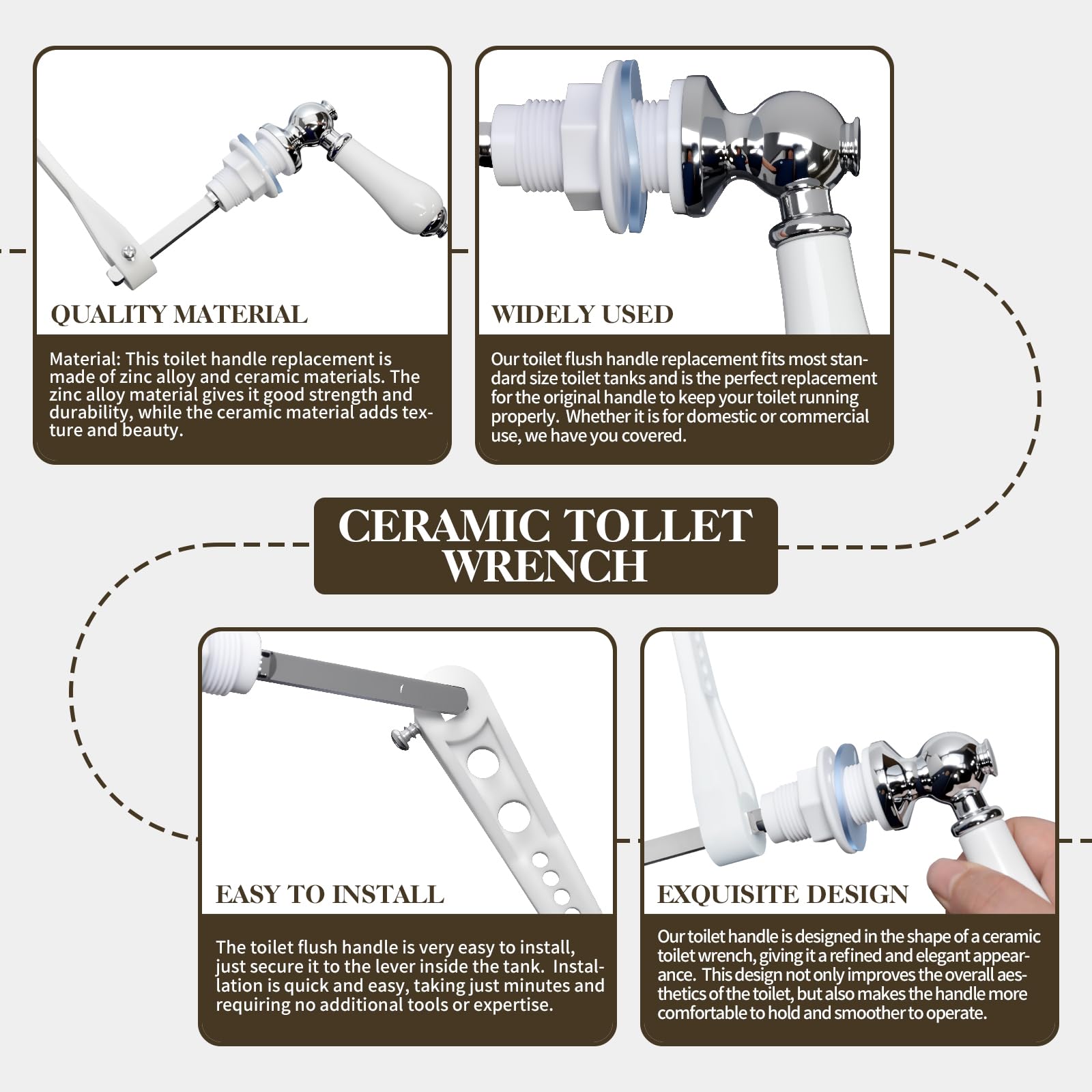 QUALITY MATERIAL

Material: This toilet handle replacement is made of zinc alloy and ceramic materials. The zinc alloy material gives it good strength and durability, while the ceramic material adds texture and beauty.

WIDELY USED

Our toilet flush handle replacement fits most standard size toilet tanks and is the perfect replacement for the original handle to keep your toilet running properly. Whether it is for domestic or commercial use, we have you covered.

CERAMIC TOLLET WRENCH

EASY TO INSTALL

The toilet flush handle is very easy to install, just secure it to the lever inside the tank. Installation is quick and easy, taking just minutes and requiring no additional tools or expertise.

EXQUISITE DESIGN

Our toilet handle is designed in the shape of a ceramic toilet wrench, giving it a refined and elegant appearance. This design not only improves the overall aesthetics of the toilet, but also makes the handle more comfortable to hold and smoother to operate.