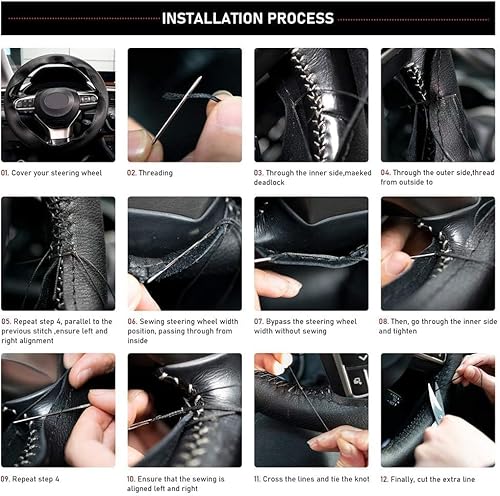 INSTALLATION PROCESS

01. Cover your steering wheel

02. Threading

03. Through the inner side,maeked deadlock

04. Through the outer side,thread from outside to

05. Repeat step 4, parallel to the previous stitch ,ensure left and right alignment

06. Sewing steering wheel width position, passing through from inside

07. Bypass the steering wheel width without sewing

08. Then, go through the inner side and tighten

09. Repeat step 4

10. Ensure that the sewing is aligned left and right

11. Cross the lines and tie the knot

12. Finally, cut the extra line