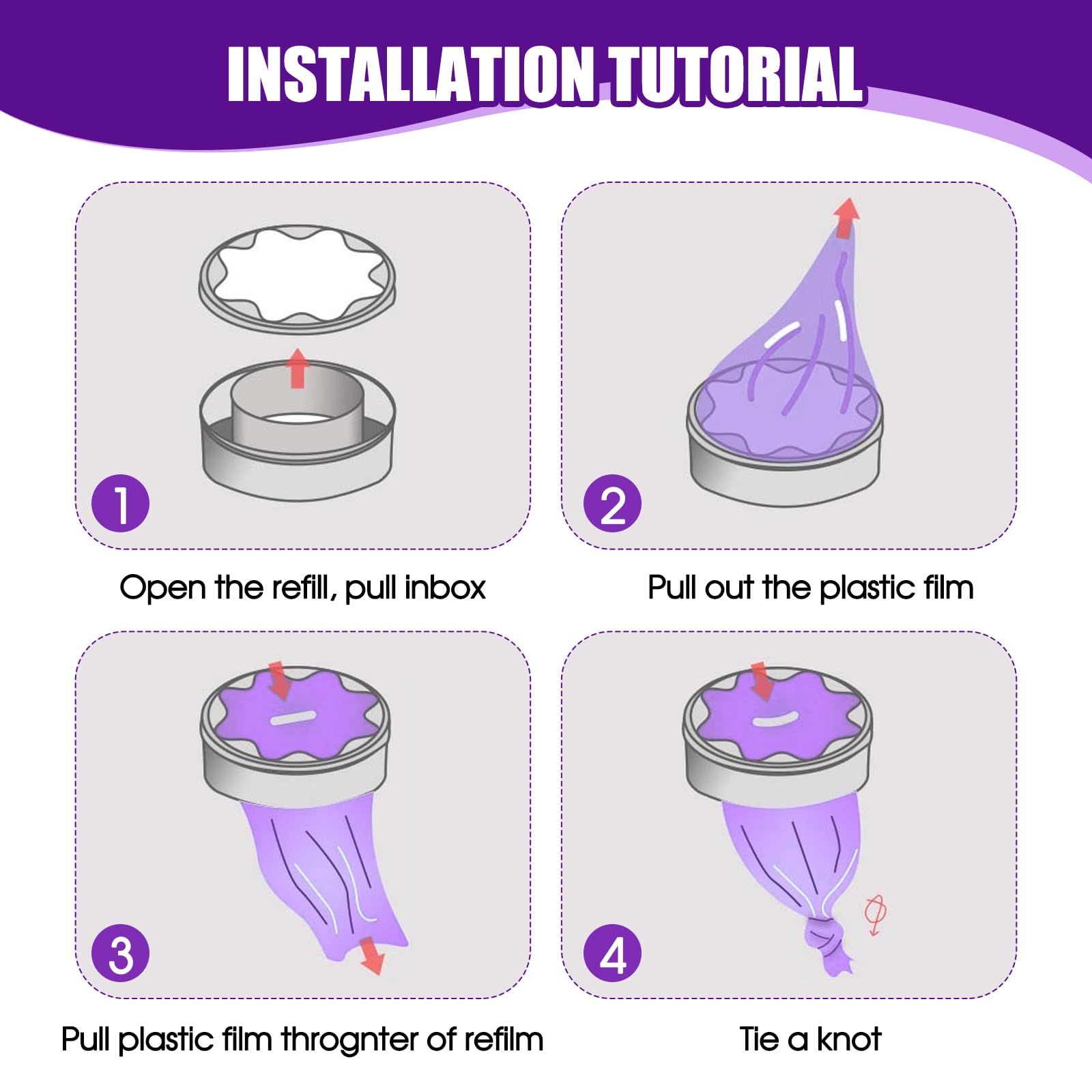 INSTALLATION TUTORIAL

1

Open the refill, pull inbox

2

Pull out the plastic film

3

Pull plastic film thrognter of refilm

4

Tie a knot