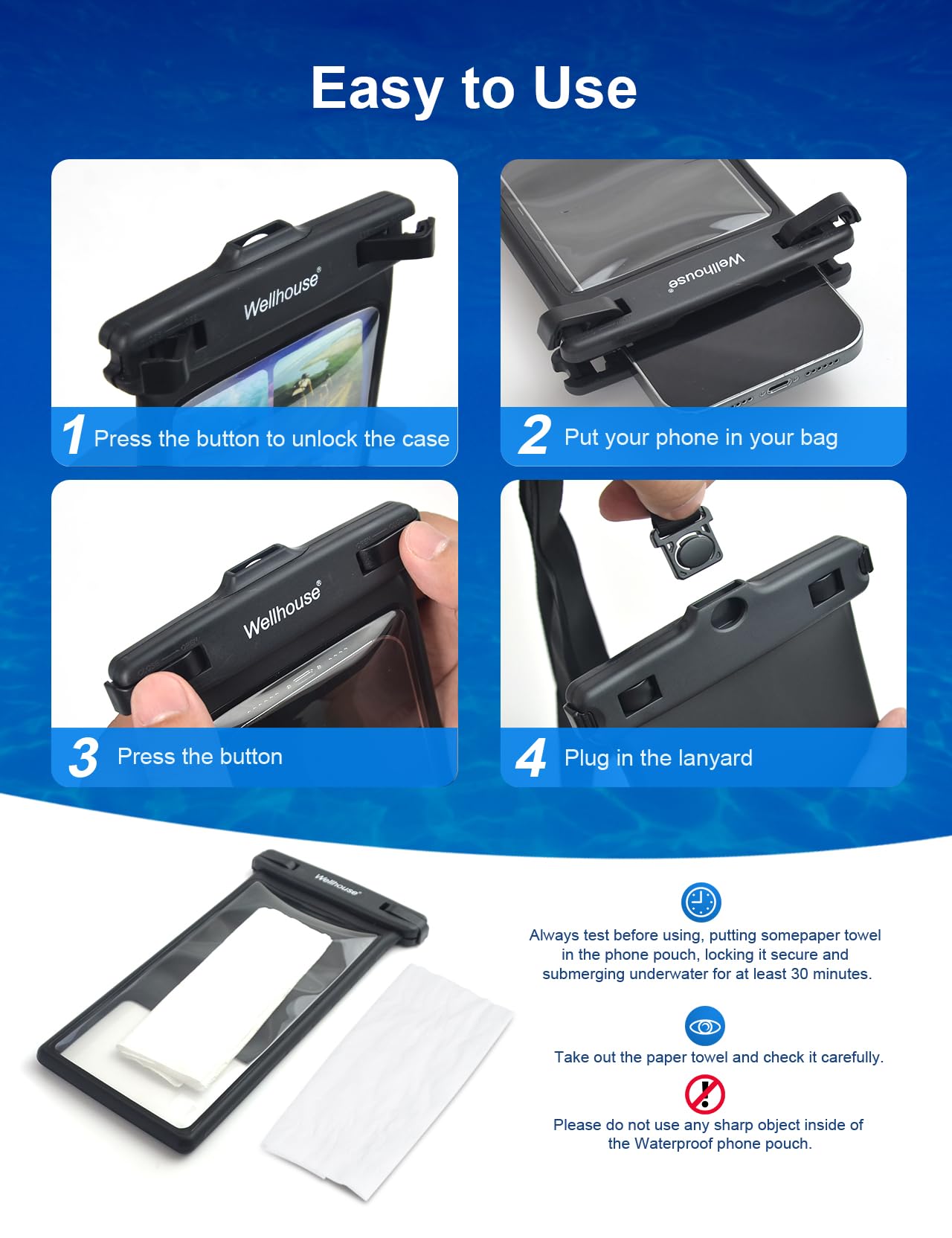 Easy to Use

Wellhouse®

1 Press the button to unlock the case

Wellhouse®

2 Put your phone in your bag

Wellhouse®

3 Press the button

4 Plug in the lanyard

Wellhouse®

Always test before using, putting somepaper towel in the phone pouch, locking it secure and submerging underwater for at least 30 minutes.

Take out the paper towel and check it carefully.

Please do not use any sharp object inside of the Waterproof phone pouch.