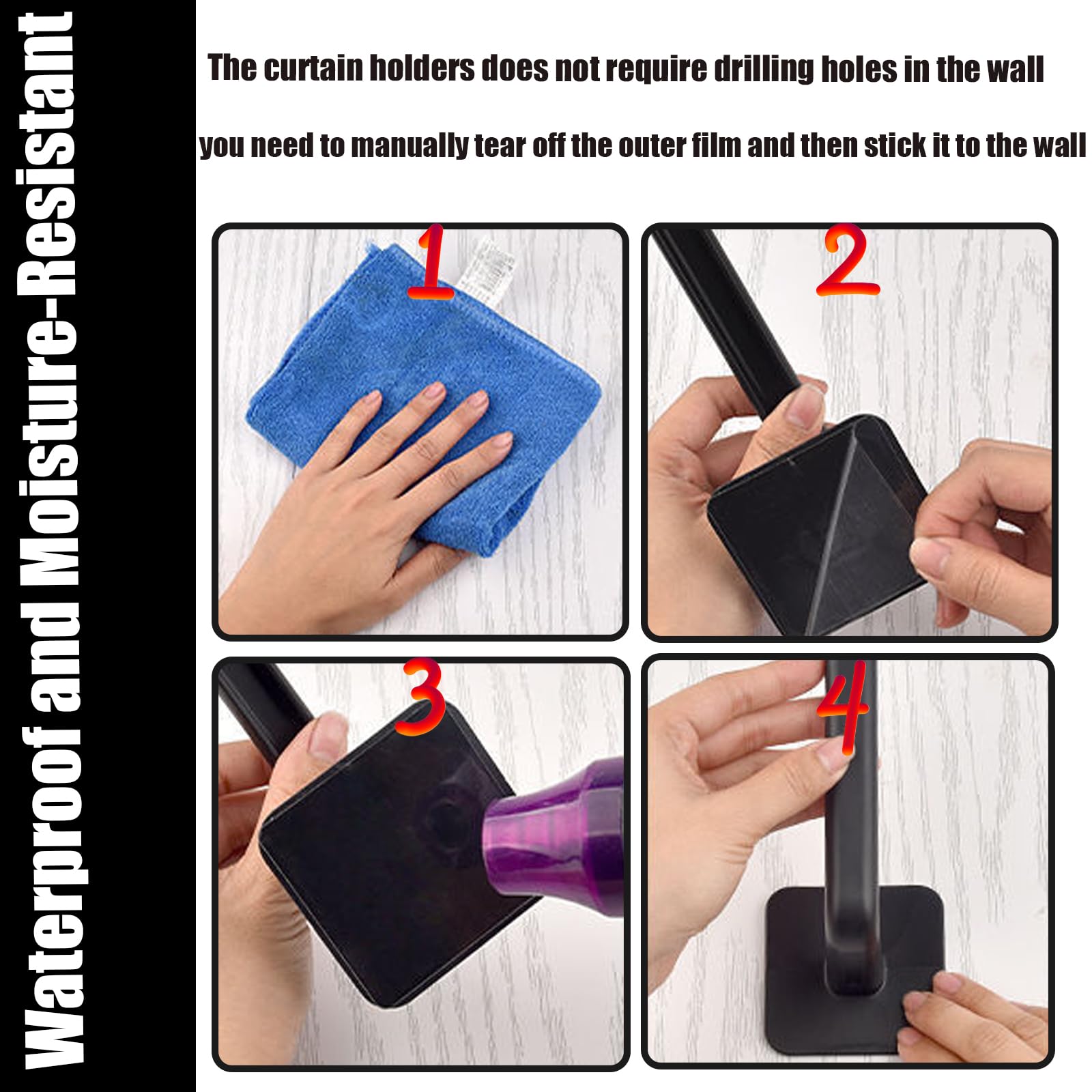 Waterproof and Moisture-Resistant

The curtain holders does not require drilling holes in the wall

you need to manually tear off the outer film and then stick it to the wall

1

2

3

4