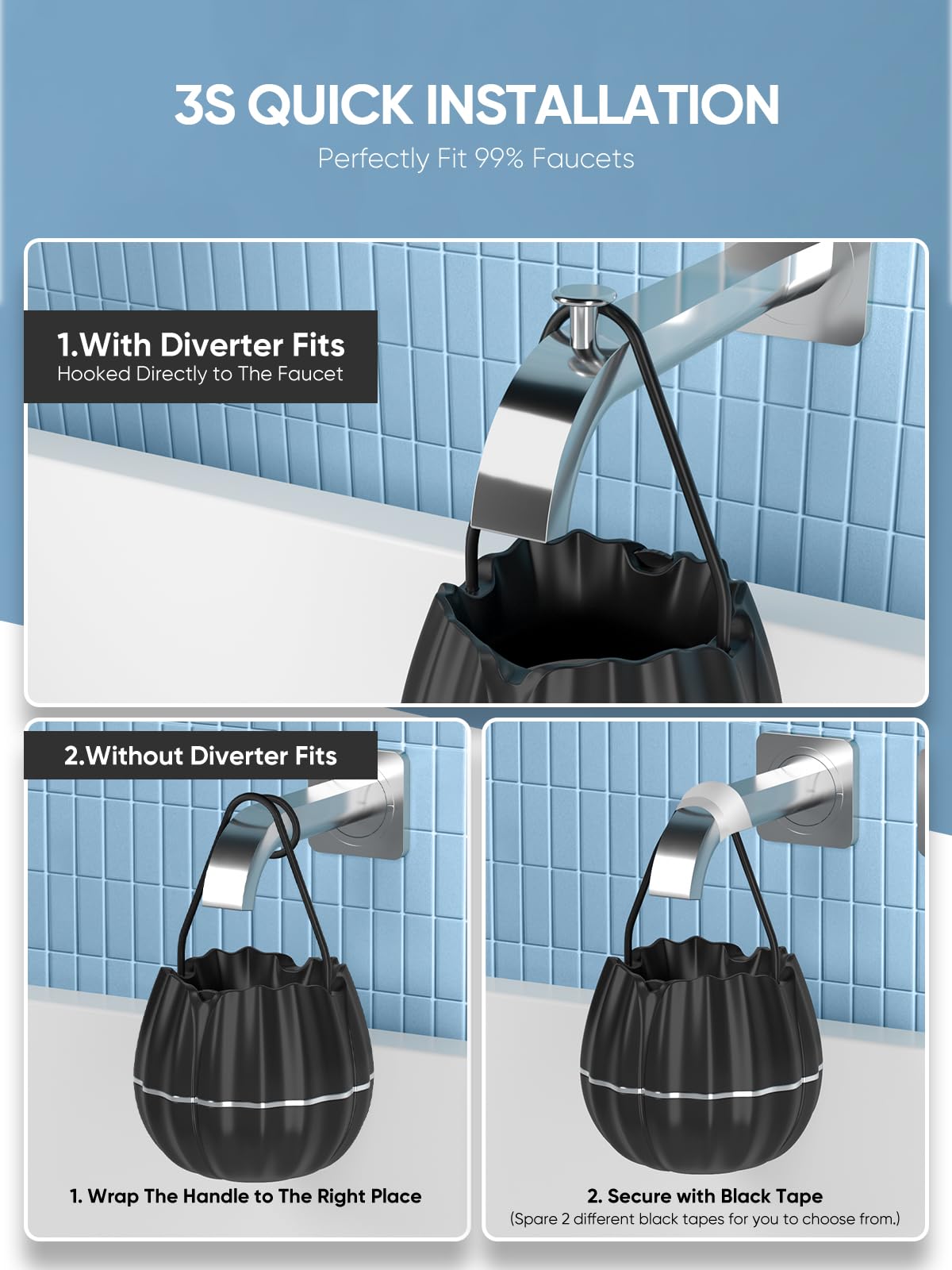 3S QUICK INSTALLATION

Perfectly Fit 99% Faucets

1.With Diverter Fits
Hooked Directly to The Faucet

2.Without Diverter Fits

1. Wrap The Handle to The Right Place

2. Secure with Black Tape
(Spare 2 different black tapes for you to choose from.)