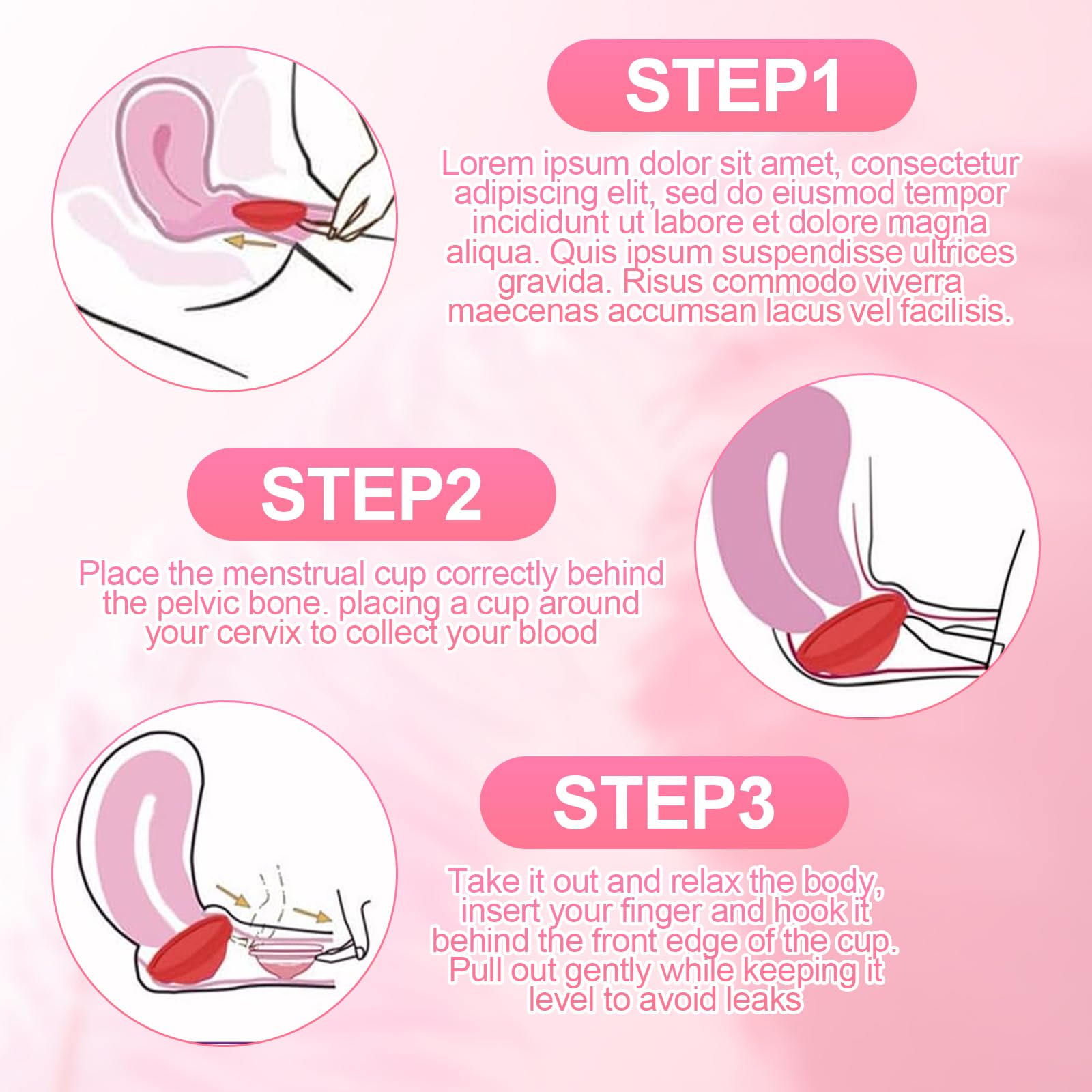 STEP1

Lorem ipsum dolor sit amet, consectetur adipiscing elit, sed do eiusmod tempor incididunt ut labore et dolore magna aliqua. Quis ipsum suspendisse ultrices gravida. Risus commodo viverra maecenas accumsan lacus vel facilisis.

STEP2

Place the menstrual cup correctly behind the pelvic bone. placing a cup around your cervix to collect your blood

STEP3

Take it out and relax the body, insert your finger and hook it behind the front edge of the cup. Pull out gently while keeping it level to avoid leaks