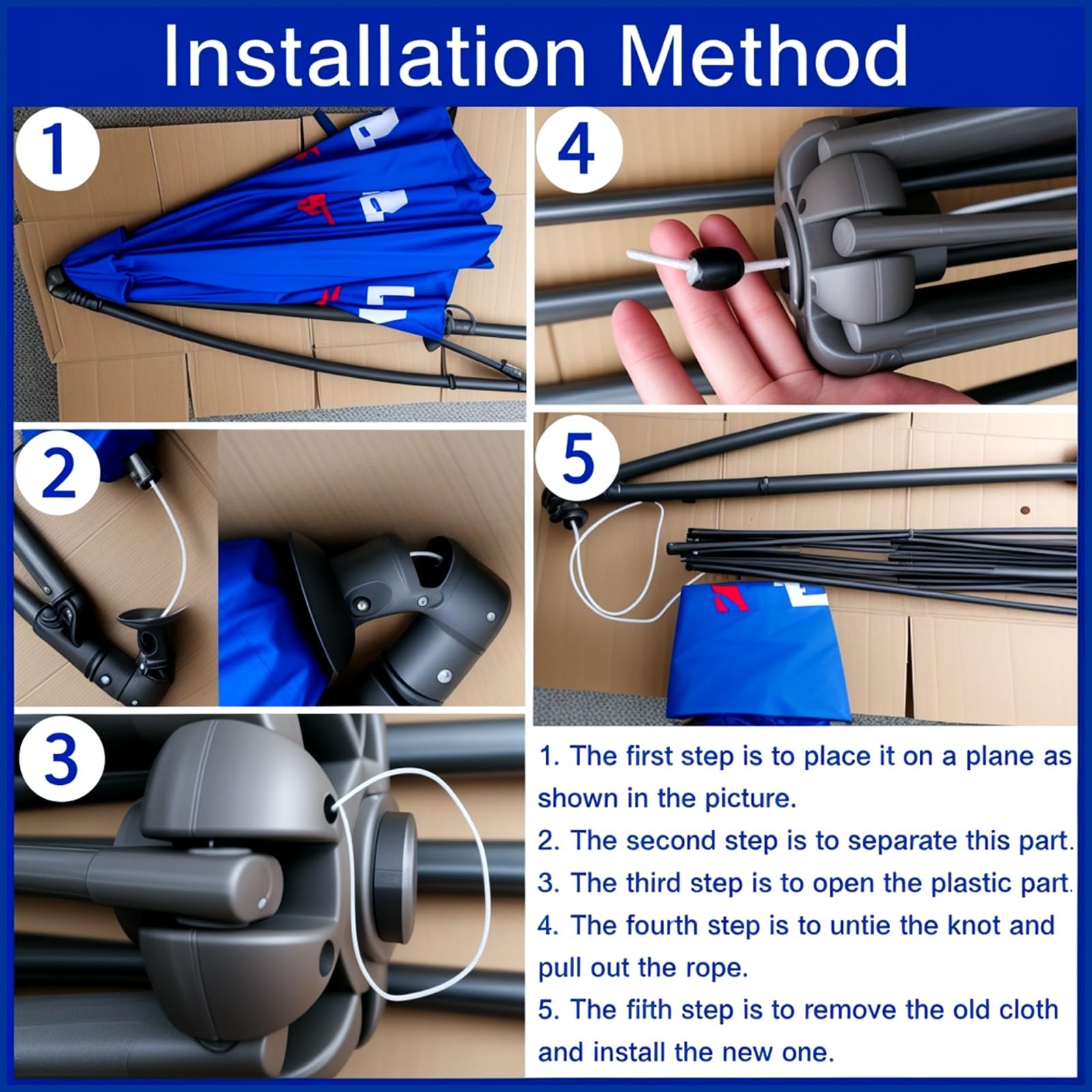 Installation Method

1

4

2

5

3

1. The first step is to place it on a plane as shown in the picture.
2. The second step is to separate this part.
3. The third step is to open the plastic part.
4. The fourth step is to untie the knot and pull out the rope.
5. The fifth step is to remove the old cloth and install the new one.